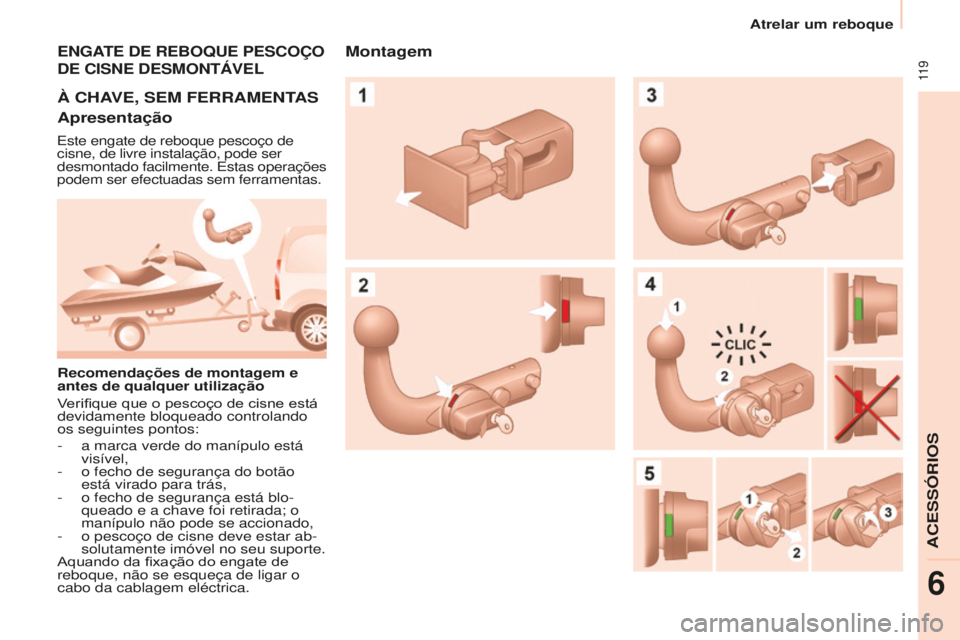 Atrelar um reboque

119

ENGATE DE REBOQUE PESCOÇO DE CISNE DESMONTÁVEL

À CHAVE, SEM FERRAMENTAS

Apresentação

Este engate de reboque pescoço de cisne, de livre instalação, pode ser desmontado facilmente. Estas operações podem ser efectuadas sem ferramentas.

Recomendações de montagem e antes de qualquer utilização

Verifique que o pescoço de cisne está devidamente bloqueado controlando os seguintes pontos:

- a marca verde do manípulo está visível,
- o fecho de segurança do botão está virado para trás,
- o fecho de segurança está bloqueado e a chave foi retirada; o manípulo não pode se accionado,
- o pescoço de cisne deve estar absolutamente imóvel no seu suporte.

Aquando da fixação do engate de reboque, não se esqueça de ligar o cabo da cablagem eléctrica.

Montagem

1

2

3

4

1

CLIC

2

5

1

2

3

ACESSÓRIOS

6

carmanualsonline.info