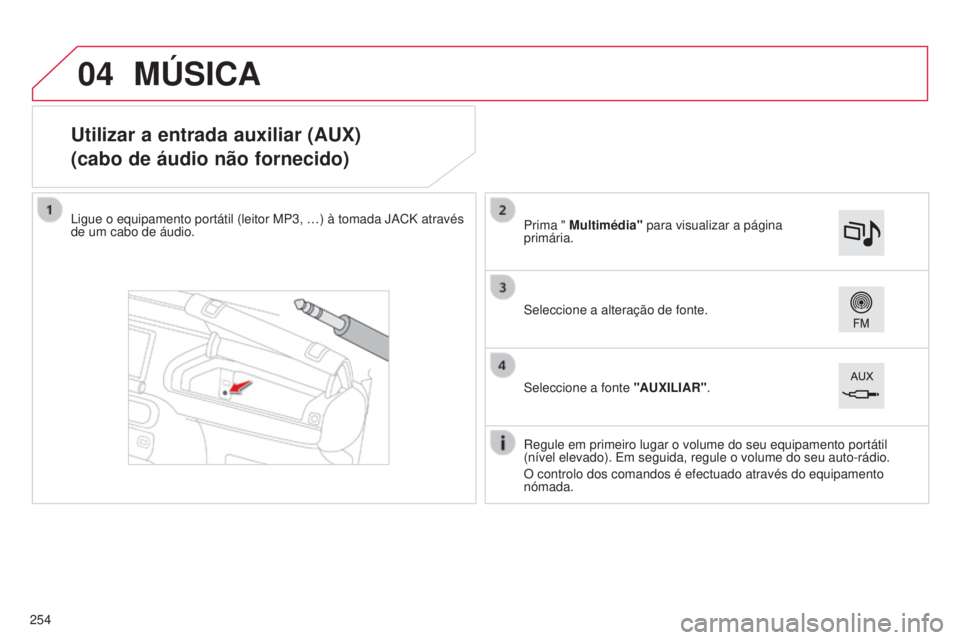 04 MÚSICA

Utilizar a entrada auxiliar (AUX) (cabo de áudio não fornecido)

1

Ligue o equipamento portátil (leitor MP3, …) à tomada JACK através de um cabo de áudio.

2

Prima " Multimédia" para visualizar a página primária.

3

Seleccione a alteração de fonte.

FM

4

Seleccione a fonte "AUXILIAR".

AUX

i

Regule em primeiro lugar o volume do seu equipamento portátil (nível elevado). Em seguida, regule o volume do seu auto-rádio.

O controlo dos comandos é efectuado através do equipamento nómada.

254

carmanualsonline.info