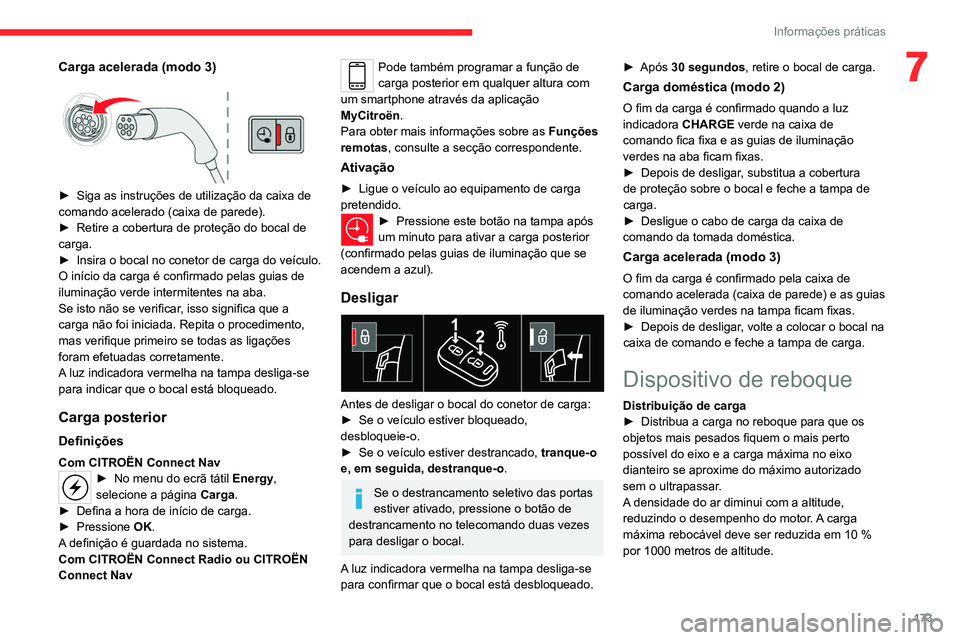 Informações práticas

7

Carga acelerada (modo 3)

► Siga as instruções de utilização da caixa de comando acelerado (caixa de parede).
► Retire a cobertura de proteção do bocal de carga.
► Insira o bocal no conetor de carga do veículo.
O início da carga é confirmado pelas guias de iluminação verde intermitentes na aba.
Se isto não se verificar, isso significa que a carga não foi iniciada. Repita o procedimento, mas verifique primeiro se todas as ligações foram efetuadas corretamente.
A luz indicadora vermelha na tampa desliga-se para indicar que o bocal está bloqueado.

Carga posterior

Definições

Com CITROËN Connect Nav
► No menu do ecrã tátil Energy, selecione a página Carga.
► Defina a hora de início de carga.
► Pressione OK.
A definição é guardada no sistema.
Com CITROËN Connect Radio ou CITROËN Connect Nav

Pode também programar a função de carga posterior em qualquer altura com um smartphone através da aplicação MyCitroën.
Para obter mais informações sobre as Funções remotas, consulte a secção correspondente.

Ativação

► Ligue o veículo ao equipamento de carga pretendido.
► Pressione este botão na tampa após um minuto para ativar a carga posterior (confirmado pelas guias de iluminação que se acendem a azul).

Desligar

1 2

Antes de desligar o bocal do conetor de carga:
► Se o veículo estiver bloqueado, desbloqueie-o.
► Se o veículo estiver destrancado, tranque-o e, em seguida, destranque-o.

Se o destrancamento seletivo das portas estiver ativado, pressione o botão de destrancamento no telecomando duas vezes para desligar o bocal.

A luz indicadora vermelha na tampa desliga-se para confirmar que o bocal está desbloqueado.

► Após 30 segundos, retire o bocal de carga.

Carga doméstica (modo 2)

O fim da carga é confirmado quando a luz indicadora CHARGE verde na caixa de comando fica fixa e as guias de iluminação verdes na aba ficam fixas.
► Depois de desligar, substitua a cobertura de proteção sobre o bocal e feche a tampa de carga.
► Desligue o cabo de carga da caixa de comando da tomada doméstica.

Carga acelerada (modo 3)

O fim da carga é confirmado pela caixa de comando acelerada (caixa de parede) e as guias de iluminação verdes na tampa ficam fixas.
► Depois de desligar, volte a colocar o bocal na caixa de comando e feche a tampa de carga.

Dispositivo de reboque

Distribuição de carga
► Distribua a carga no reboque para que os objetos mais pesados fiquem o mais perto possível do eixo e a carga máxima no eixo dianteiro se aproxime do máximo autorizado sem o ultrapassar.
A densidade do ar diminui com a altitude, reduzindo o desempenho do motor. A carga máxima rebocável deve ser reduzida em 10 % por 1000 metros de altitude.

173

carmanualsonline.info