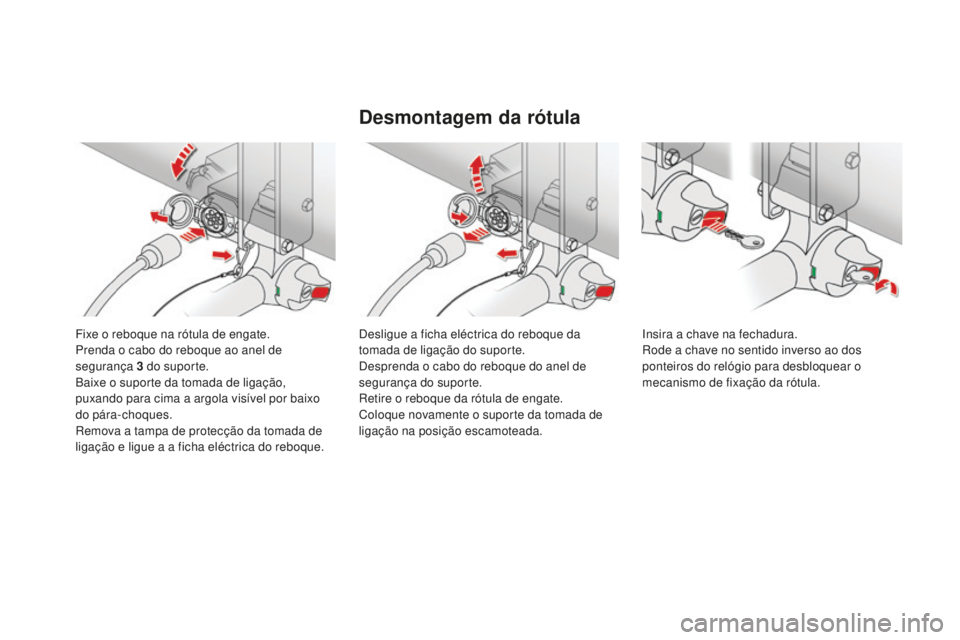 Desmontagem da rótula

Fixe o reboque na rótula de engate.
Prenda o cabo do reboque ao anel de segurança 3 do suporte.
Baixe o suporte da tomada de ligação, puxando para cima a argola visível por baixo do pára-choques.
Remova a tampa de protecção da tomada de ligação e ligue a a ficha eléctrica do reboque.

Desligue a ficha eléctrica do reboque da tomada de ligação do suporte.
Desprenda o cabo do reboque do anel de segurança do suporte.
Retire o reboque da rótula de engate.
Coloque novamente o suporte da tomada de ligação na posição escamoteada.

Insira a chave na fechadura.
Rode a chave no sentido inverso ao dos ponteiros do relógio para desbloquear o mecanismo de fixação da rótula.

carmanualsonline.info