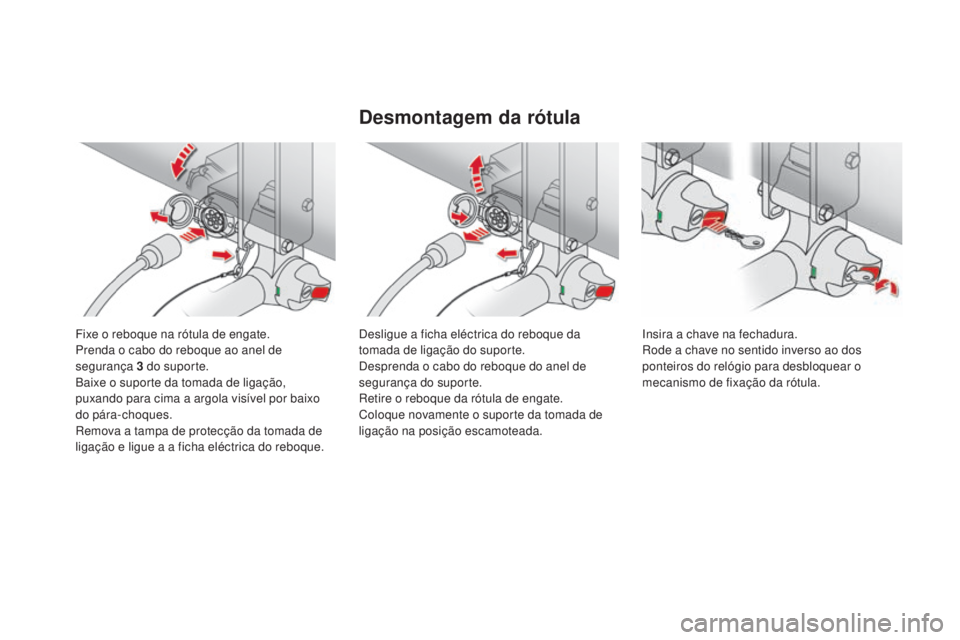 Desmontagem da rótula

Fixe o reboque na rótula de engate.
Prenda o cabo do reboque ao anel de segurança 3 do suporte.
Baixe o suporte da tomada de ligação, puxando para cima a argola visível por baixo do pára-choques.
Remova a tampa de protecção da tomada de ligação e ligue a a ficha eléctrica do reboque.

Desligue a ficha eléctrica do reboque da tomada de ligação do suporte.
Desprenda o cabo do reboque do anel de segurança do suporte.
Retire o reboque da rótula de engate.
Coloque novamente o suporte da tomada de ligação na posição escamoteada.

Insira a chave na fechadura.
Rode a chave no sentido inverso ao dos ponteiros do relógio para desbloquear o mecanismo de fixação da rótula.

carmanualsonline.info