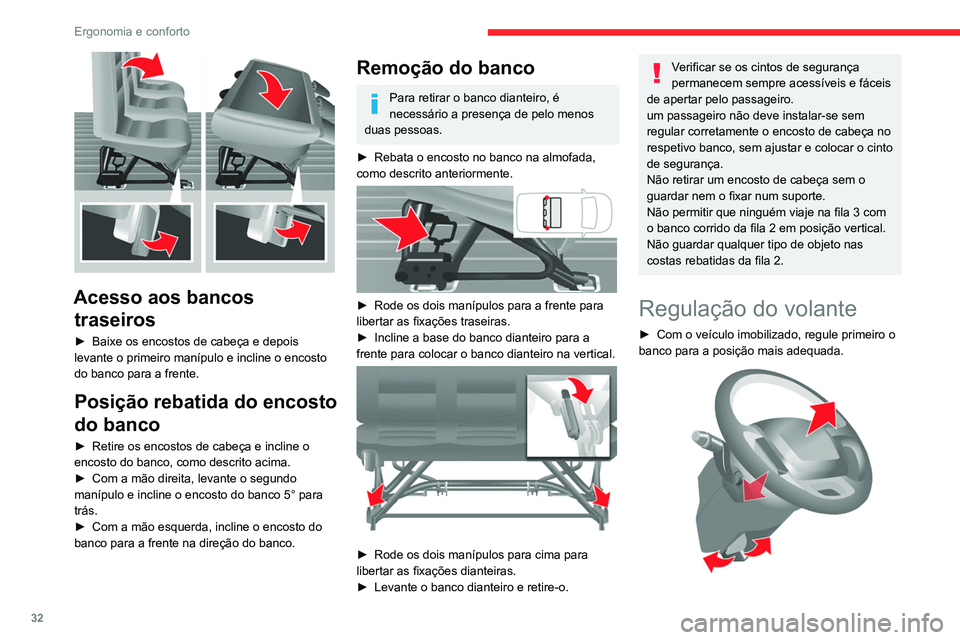 Ergonomia e conforto

Acesso aos bancos traseiros

► Baixe os encostos de cabeça e depois levante o primeiro manípulo e incline o encosto do banco para a frente.

Posição rebatida do encosto do banco

► Retire os encostos de cabeça e incline o encosto do banco, como descrito acima.
► Com a mão direita, levante o segundo manípulo e incline o encosto do banco 5° para trás.
► Com a mão esquerda, incline o encosto do banco para a frente na direção do banco.

Remoção do banco

Para retirar o banco dianteiro, é necessário a presença de pelo menos duas pessoas.

► Rebata o encosto no banco na almofada, como descrito anteriormente.

► Rode os dois manípulos para a frente para libertar as fixações traseiras.
► Incline a base do banco dianteiro para a frente para colocar o banco dianteiro na vertical.

► Rode os dois manípulos para cima para libertar as fixações dianteiras.
► Levante o banco dianteiro e retire-o.

Verificar se os cintos de segurança permanecem sempre acessíveis e fáceis de apertar pelo passageiro.
um passageiro não deve instalar-se sem regular corretamente o encosto de cabeça no respetivo banco, sem ajustar e colocar o cinto de segurança.
Não retirar um encosto de cabeça sem o guardar nem o fixar num suporte.
Não permitir que ninguém viaje na fila 3 com o banco corrido da fila 2 em posição vertical.
Não guardar qualquer tipo de objeto nas costas rebatidas da fila 2.

Regulação do volante

► Com o veículo imobilizado, regule primeiro o banco para a posição mais adequada.

32

carmanualsonline.info