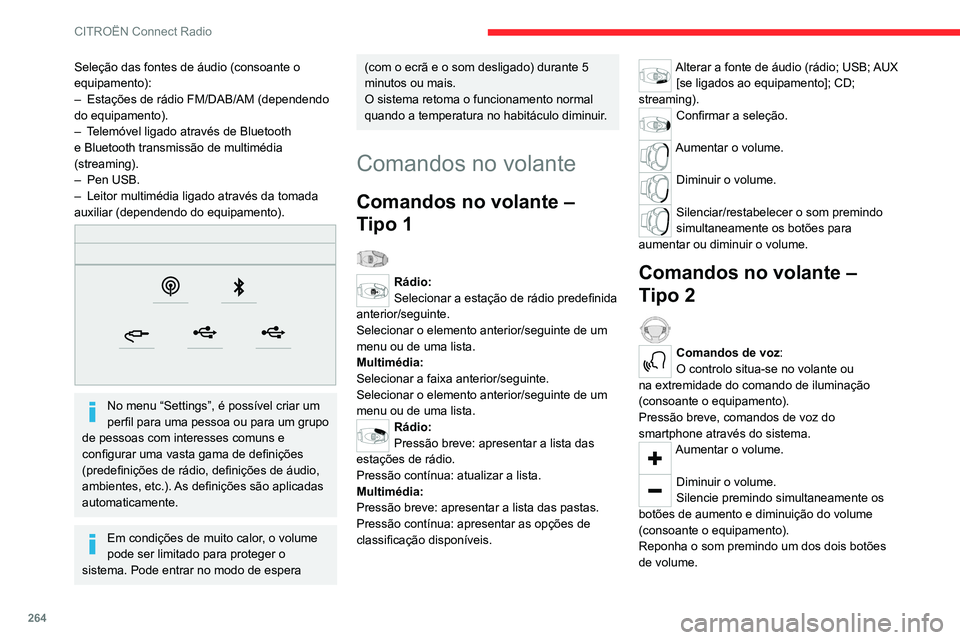 CITROËN Connect Radio

Seleção das fontes de áudio (consoante o equipamento):
– Estações de rádio FM/DAB/AM (dependendo do equipamento).
– Telemóvel ligado através de Bluetooth e Bluetooth transmissão de multimédia (streaming).
– Pen USB.
– Leitor multimédia ligado através da tomada auxiliar (dependendo do equipamento).

No menu “Settings”, é possível criar um perfil para uma pessoa ou para um grupo de pessoas com interesses comuns e configurar uma vasta gama de definições (predefinições de rádio, definições de áudio, ambientes, etc.). As definições são aplicadas automaticamente.

Em condições de muito calor, o volume pode ser limitado para proteger o sistema. Pode entrar no modo de espera (com o ecrã e o som desligado) durante 5 minutos ou mais.
O sistema retoma o funcionamento normal quando a temperatura no habitáculo diminuir.

Comandos no volante

Comandos no volante – Tipo 1

Rádio:
Selecionar a estação de rádio predefinida anterior/seguinte.
Selecionar o elemento anterior/seguinte de um menu ou de uma lista.
Multimédia:
Selecionar a faixa anterior/seguinte.
Selecionar o elemento anterior/seguinte de um menu ou de uma lista.
Rádio:
Pressão breve: apresentar a lista das estações de rádio.
Pressão contínua: atualizar a lista.
Multimédia:
Pressão breve: apresentar a lista das pastas.
Pressão contínua: apresentar as opções de classificação disponíveis.

Alterar a fonte de áudio (rádio; USB; AUX [se ligados ao equipamento]; CD; streaming).
Confirmar a seleção.
Aumentar o volume.
Diminuir o volume.
Silenciar/restabelecer o som premindo simultaneamente os botões para aumentar ou diminuir o volume.

Comandos no volante – Tipo 2

Comandos de voz:
O controlo situa-se no volante ou na extremidade do comando de iluminação (consoante o equipamento).
Pressão breve, comandos de voz do smartphone através do sistema.
Aumentar o volume.
Diminuir o volume.
Silencie premindo simultaneamente os botões de aumento e diminuição do volume (consoante o equipamento).
Reponha o som premindo um dos dois botões de volume.

264

carmanualsonline.info