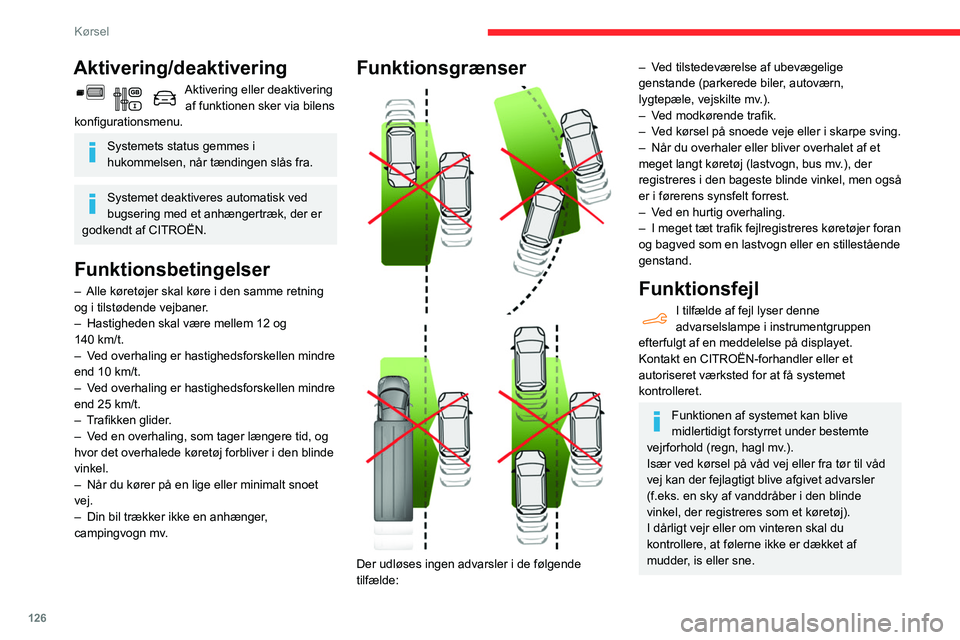 Kørsel

Aktivering/deaktivering

Aktivering eller deaktivering af funktionen sker via bilens konfigurationsmenu.

Systemets status gemmes i hukommelsen, når tændingen slås fra.

Systemet deaktiveres automatisk ved bugsering med et anhængertræk, der er godkendt af CITROËN.

Funktionsbetingelser

– Alle køretøjer skal køre i den samme retning og i tilstødende vejbaner.
– Hastigheden skal være mellem 12 og 140 km/t.
– Ved overhaling er hastighedsforskellen mindre end 10 km/t.
– Ved overhaling er hastighedsforskellen mindre end 25 km/t.
– Trafikken glider.
– Ved en overhaling, som tager længere tid, og hvor det overhalede køretøj forbliver i den blinde vinkel.
– Når du kører på en lige eller minimalt snoet vej.
– Din bil trækker ikke en anhænger, campingvogn mv.

Funktionsgrænser

Der udløses ingen advarsler i de følgende tilfælde:

– Ved tilstedeværelse af ubevægelige genstande (parkerede biler, autoværn, lygtepæle, vejskilte mv.).
– Ved modkørende trafik.
– Ved kørsel på snoede veje eller i skarpe sving.
– Når du overhaler eller bliver overhalet af et meget langt køretøj (lastvogn, bus mv.), der registreres i den bageste blinde vinkel, men også er i førerens synsfelt forrest.
– Ved en hurtig overhaling.
– I meget tæt trafik fejlregistreres køretøjer foran og bagved som en lastvogn eller en stillestående genstand.

Funktionsfejl

I tilfælde af fejl lyser denne advarselslampe i instrumentgruppen efterfulgt af en meddelelse på displayet.
Kontakt en CITROËN-forhandler eller et autoriseret værksted for at få systemet kontrolleret.

Funktionen af systemet kan blive midlertidigt forstyrret under bestemte vejrforhold (regn, hagl mv.).
Især ved kørsel på våd vej eller fra tør til våd vej kan der fejlagtigt blive afgivet advarsler (f.eks. en sky af vanddråber i den blinde vinkel, der registreres som et køretøj).
I dårligt vejr eller om vinteren skal du kontrollere, at følerne ikke er dækket af mudder, is eller sne.

126

carmanualsonline.info