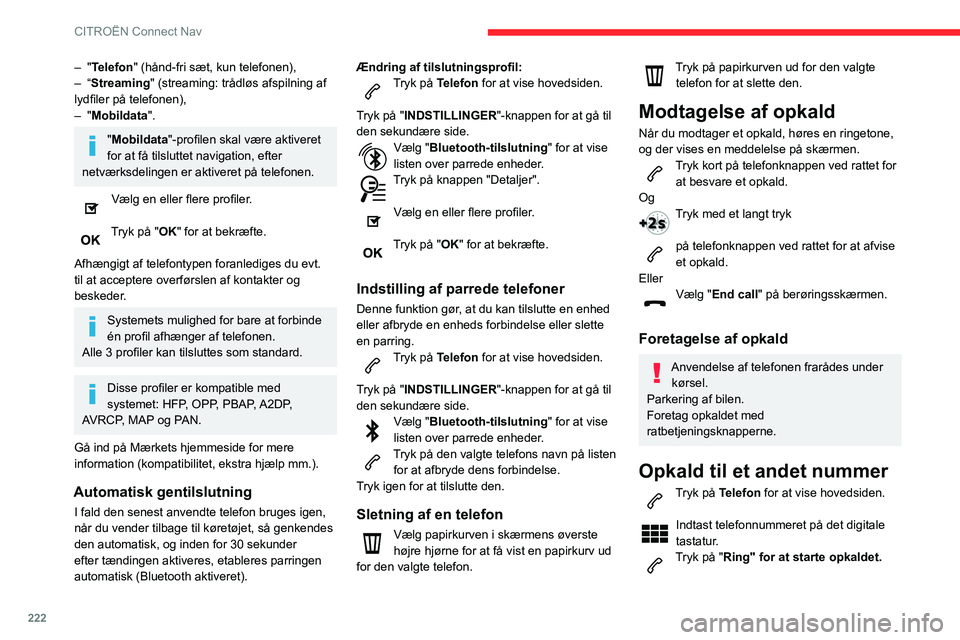 CITROËN Connect Nav

– "Telefon" (hånd-fri sæt, kun telefonen),
– "Streaming" (streaming: trådløs afspilning af lydfiler på telefonen),
– "Mobildata".

"Mobildata"-profilen skal være aktiveret for at få tilsluttet navigation, efter netværksdelingen er aktiveret på telefonen.

Vælg en eller flere profiler.

OK Tryk på "OK" for at bekræfte.

Afhængigt af telefontypen foranlediges du evt. til at acceptere overførslen af kontakter og beskeder.

Systemets mulighed for bare at forbinde én profil afhænger af telefonen.
Alle 3 profiler kan tilsluttes som standard.

Disse profiler er kompatible med systemet: HFP, OPP, PBAP, A2DP, AVRCP, MAP og PAN.

Gå ind på Mærkets hjemmeside for mere information (kompatibilitet, ekstra hjælp mm.).

Automatisk gentilslutning

I fald den senest anvendte telefon bruges igen, når du vender tilbage til køretøjet, så genkendes den automatisk, og inden for 30 sekunder efter tændingen aktiveres, etableres parringen automatisk (Bluetooth aktiveret).

Ændring af tilslutningsprofil:
Tryk på Telefon for at vise hovedsiden.

Tryk på "INDSTILLINGER"-knappen for at gå til den sekundære side.
Vælg "Bluetooth-tilslutning" for at vise listen over parrede enheder.
Tryk på knappen "Detaljer".

Vælg en eller flere profiler.

OK Tryk på "OK" for at bekræfte.

Indstilling af parrede telefoner

Denne funktion gør, at du kan tilslutte en enhed eller afbryde en enheds forbindelse eller slette en parring.
Tryk på Telefon for at vise hovedsiden.

Tryk på "INDSTILLINGER"-knappen for at gå til den sekundære side.
Vælg "Bluetooth-tilslutning" for at vise listen over parrede enheder.
Tryk på den valgte telefons navn på listen for at afbryde dens forbindelse.
Tryk igen for at tilslutte den.

Sletning af en telefon

Vælg papirkurven i skærmens øverste højre hjørne for at få vist en papirkurv ud for den valgte telefon.

Tryk på papirkurven ud for den valgte telefon for at slette den.

Modtagelse af opkald

Når du modtager et opkald, høres en ringetone, og der vises en meddelelse på skærmen.
Tryk kort på telefonknappen ved rattet for at besvare et opkald.
Og
+2s Tryk med et langt tryk

på telefonknappen ved rattet for at afvise et opkald.
Eller
Vælg "End call" på berøringsskærmen.

Foretagelse af opkald

Anvendelse af telefonen frarådes under kørsel.
Parkering af bilen.
Foretag opkaldet med ratbetjeningsknapperne.

Opkald til et andet nummer

Tryk på Telefon for at vise hovedsiden.

Indtast telefonnummeret på det digitale tastatur.
Tryk på "Ring" for at starte opkaldet.

222

carmanualsonline.info