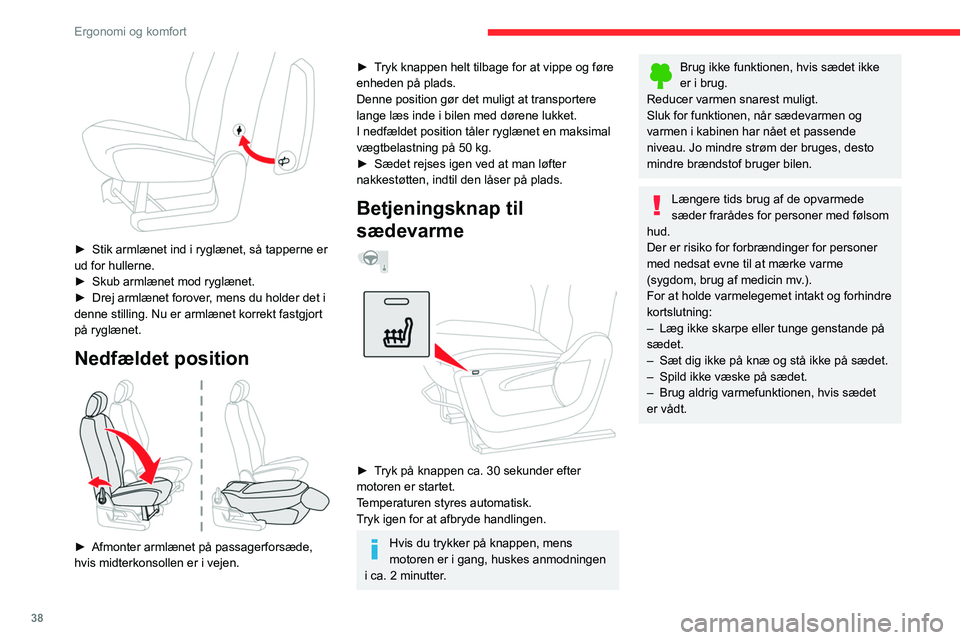 Ergonomi og komfort

► Stik armlænet ind i ryglænet, så tapperne er ud for hullerne.
► Skub armlænet mod ryglænet.
► Drej armlænet forover, mens du holder det i denne stilling. Nu er armlænet korrekt fastgjort på ryglænet.

Nedfældet position

► Afmonter armlænet på passagerforsæde, hvis midterkonsollen er i vejen.

► Tryk knappen helt tilbage for at vippe og føre enheden på plads.
Denne position gør det muligt at transportere lange læs inde i bilen med dørene lukket.
I nedfældet position tåler ryglænet en maksimal vægtbelastning på 50 kg.
► Sædet rejses igen ved at man løfter nakkestøtten, indtil den låser på plads.

Betjeningsknap til sædevarme

► Tryk på knappen ca. 30 sekunder efter motoren er startet.
Temperaturen styres automatisk.
Tryk igen for at afbryde handlingen.

Hvis du trykker på knappen, mens motoren er i gang, huskes anmodningen i ca. 2 minutter.

Brug ikke funktionen, hvis sædet ikke er i brug.
Reducer varmen snarest muligt.
Sluk for funktionen, når sædevarmen og varmen i kabinen har nået et passende niveau. Jo mindre strøm der bruges, desto mindre brændstof bruger bilen.

Længere tids brug af de opvarmede sæder frarådes for personer med følsom hud.
Der er risiko for forbrændinger for personer med nedsat evne til at mærke varme (sygdom, brug af medicin mv.).
For at holde varmelegemet intakt og forhindre kortslutning:
– Læg ikke skarpe eller tunge genstande på sædet.
– Sæt dig ikke på knæ og stå ikke på sædet.
– Spild ikke væske på sædet.
– Brug aldrig varmefunktionen, hvis sædet er vådt.

38

carmanualsonline.info