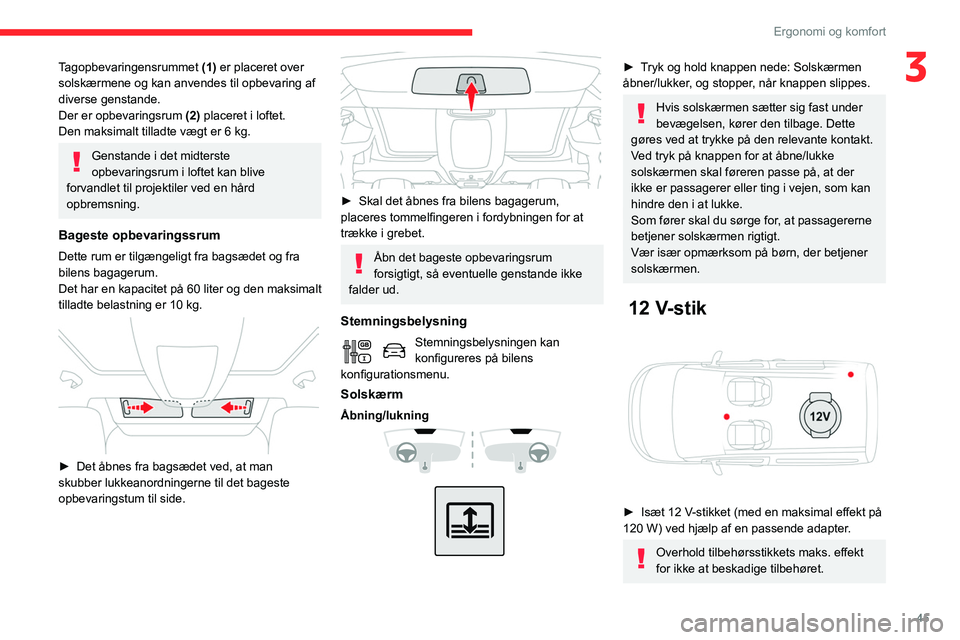 Ergonomi og komfort

3

Tagopbevaringensrummet (1) er placeret over solskærmene og kan anvendes til opbevaring af diverse genstande.
Der er opbevaringsrum (2) placeret i loftet.
Den maksimalt tilladte vægt er 6 kg.

Genstande i det midterste opbevaringsrum i loftet kan blive forvandlet til projektiler ved en hård opbremsning.

Bageste opbevaringssrum

Dette rum er tilgængeligt fra bagsædet og fra bilens bagagerum.
Det har en kapacitet på 60 liter og den maksimalt tilladte belastning er 10 kg.

► Det åbnes fra bagsædet ved, at man skubber lukkeanordningerne til det bageste opbevaringstum til side.

► Skal det åbnes fra bilens bagagerum, placeres tommelfingeren i fordybningen for at trække i grebet.

Åbn det bageste opbevaringsrum forsigtigt, så eventuelle genstande ikke falder ud.

Stemningsbelysning

Stemningsbelysningen kan konfigureres på bilens konfigurationsmenu.

Solskærm

Åbning/lukning

► Tryk og hold knappen nede: Solskærmen åbner/lukker, og stopper, når knappen slippes.

Hvis solskærmen sætter sig fast under bevægelsen, kører den tilbage. Dette gøres ved at trykke på den relevante kontakt.
Ved tryk på knappen for at åbne/lukke solskærmen skal føreren passe på, at der ikke er passagerer eller ting i vejen, som kan hindre den i at lukke.
Som fører skal du sørge for, at passagererne betjener solskærmen rigtigt.
Vær især opmærksom på børn, der betjener solskærmen.

12 V-stik

12V

► Isæt 12 V-stikket (med en maksimal effekt på 120 W) ved hjælp af en passende adapter.

Overhold tilbehørsstikkets maks. effekt for ikke at beskadige tilbehøret.

45

carmanualsonline.info