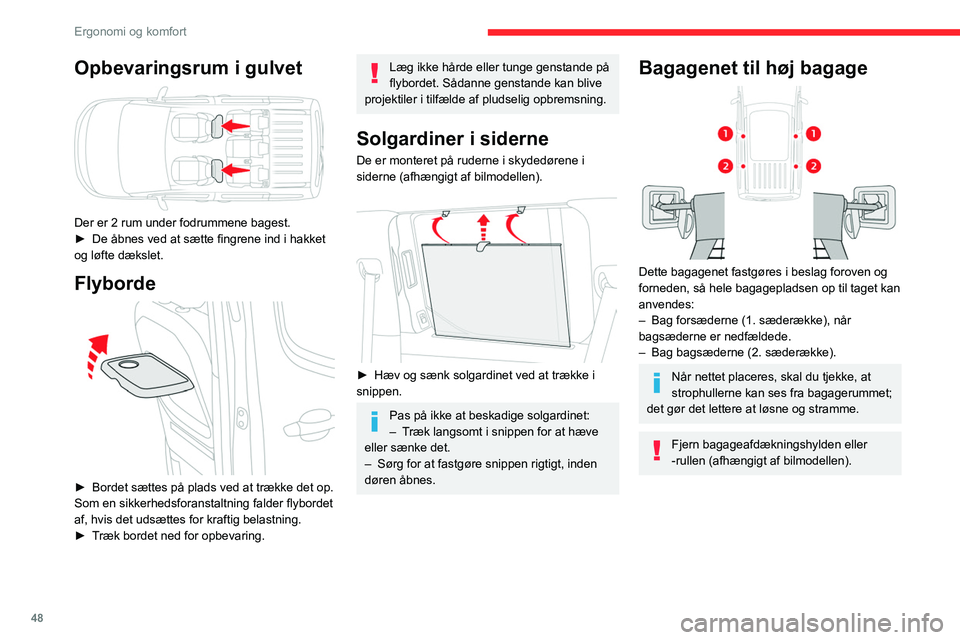 Ergonomi og komfort

Opbevaringsrum i gulvet

Der er 2 rum under fodrummene bagest.
► De åbnes ved at sætte fingrene ind i hakket og løfte dækslet.

Flyborde

► Bordet sættes på plads ved at trække det op. Som en sikkerhedsforanstaltning falder flybordet af, hvis det udsættes for kraftig belastning.
► Træk bordet ned for opbevaring.

Læg ikke hårde eller tunge genstande på flybordet. Sådanne genstande kan blive projektiler i tilfælde af pludselig opbremsning.

Solgardiner i siderne

De er monteret på ruderne i skydedørene i siderne (afhængigt af bilmodellen).

► Hæv og sænk solgardinet ved at trække i snippen.

Pas på ikke at beskadige solgardinet:
– Træk langsomt i snippen for at hæve eller sænke det.
– Sørg for at fastgøre snippen rigtigt, inden døren åbnes.

Bagagenet til høj bagage

1 1
2 2

Dette bagagenet fastgøres i beslag foroven og forneden, så hele bagagepladsen op til taget kan anvendes:
– Bag forsæderne (1. sæderække), når bagsæderne er nedfældede.
– Bag bagsæderne (2. sæderække).

Når nettet placeres, skal du tjekke, at strophullerne kan ses fra bagagerummet; det gør det lettere at løsne og stramme.

Fjern bagageafdækningshylden eller -rullen (afhængigt af bilmodellen).

48

carmanualsonline.info