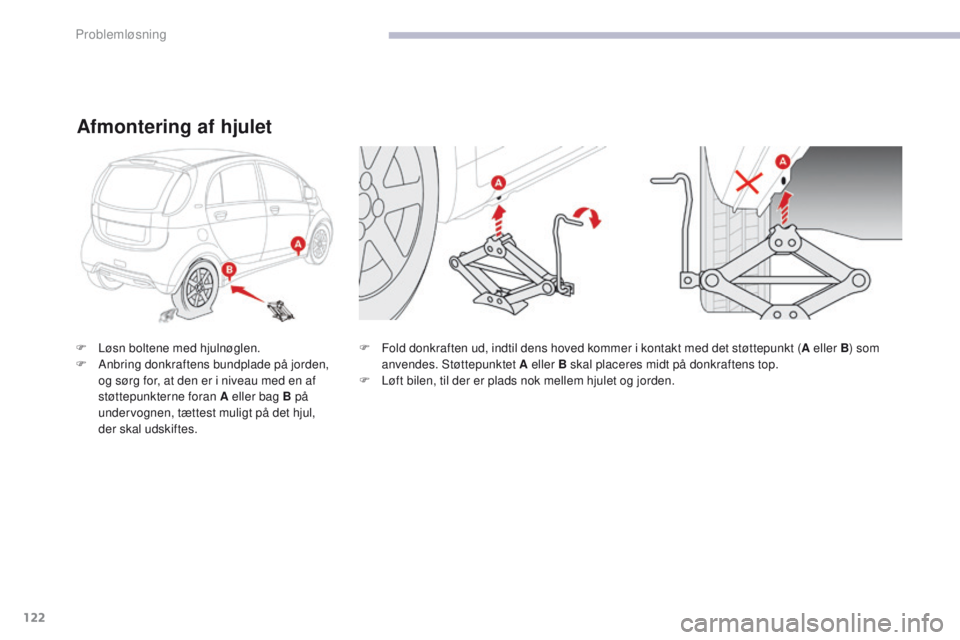 Problemløsning

Afmontering af hjulet

A

B

A

A

F Løsn boltene med hjulnøglen.
F Anbring donkraftens bundplade på jorden, og sørg for, at den er i niveau med en af støttepunkterne foran A eller bag B på undervognen, tættest muligt på det hjul, der skal udskiftes.

F Fold donkraften ud, indtil dens hoved kommer i kontakt med det støttepunkt (A eller B) som anvendes. Støttepunktet A eller B skal placeres midt på donkraftens top.
F Løft bilen, til der er plads nok mellem hjulet og jorden.

122

carmanualsonline.info