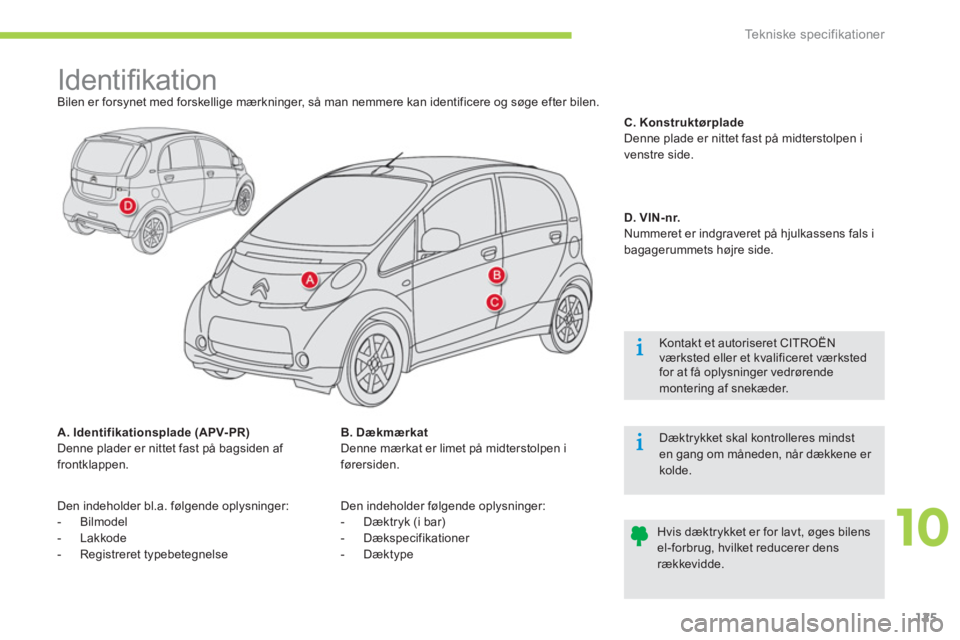 Tekniske specifikationer

Identifikation

Bilen er forsynet med forskellige mærkninger, så man nemmere kan identificere og søge efter bilen.

D

A

B

C

A. Identifikationsplade (APV-PR)
Denne plader er nittet fast på bagsiden af frontklappen.

Den indeholder bl.a. følgende oplysninger:
- Bilmodel
- Lakkode
- Registreret typebetegnelse

B. Dækmærkat
Denne mærkat er limet på midterstolpen i førersiden.

Den indeholder følgende oplysninger:
- Dæktryk (i bar)
- Dækspecifikationer
- Dæktype

C. Konstruktørplade
Denne plade er nittet fast på midterstolpen i venstre side.

D. VIN-nr.
Nummeret er indgraveret på hjulkassens fals i bagagerummets højre side.

Kontakt et autoriseret CITROËN værksted eller et kvalificeret værksted for at få oplysninger vedrørende montering af snekæder.

Dæktrykket skal kontrolleres mindst en gang om måneden, når dækkene er kolde.

Hvis dæktrykket er for lavt, øges bilens el-forbrug, hvilket reducerer dens rækkevidde.

10

175

carmanualsonline.info