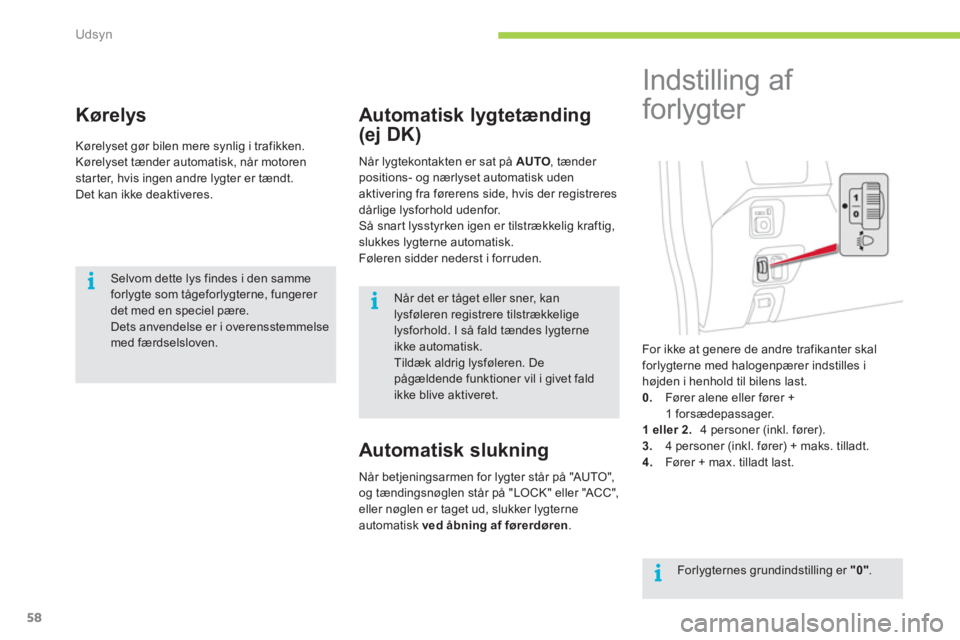 Udsyn

Kørelys

Kørelyset gør bilen mere synlig i trafikken. Kørelyset tænder automatisk, når motoren starter, hvis ingen andre lygter er tændt. Det kan ikke deaktiveres.

Selvom dette lys findes i den samme forlygte som tågeforlygterne, fungerer det med en speciel pære. Dets anvendelse er i overensstemmelse med færdselsloven.

Automatisk lygtetænding (ej DK)

Når lygtekontakten er sat på AUTO, tænder positions- og nærlyset automatisk uden aktivering fra førerens side, hvis der registreres dårlige lysforhold udenfor. Så snart lysstyrken igen er tilstrækkelig kraftig, slukkes lygterne automatisk. Føleren sidder nederst i forruden.

Når det er tåget eller sner, kan lysføleren registrere tilstrækkelige lysforhold. I så fald tændes lygterne ikke automatisk. Tildæk aldrig lysføleren. De pågældende funktioner vil i givet fald ikke blive aktiveret.

Automatisk slukning

Når betjeningsarmen for lygter står på "AUTO", og tændingsnøglen står på "LOCK" eller "ACC", eller nøglen er taget ud, slukker lygterne automatisk ved åbning af førerdøren.

Indstilling af forlygter

1
0

For ikke at genere de andre trafikanter skal forlygterne med halogenpærer indstilles i højden i henhold til bilens last.
0. Fører alene eller fører + 1 forsædepassager.
1 eller 2. 4 personer (inkl. fører).
3. 4 personer (inkl. fører) + maks. tilladt.
4. Fører + max. tilladt last.

Forlygternes grundindstilling er "0".

58

carmanualsonline.info