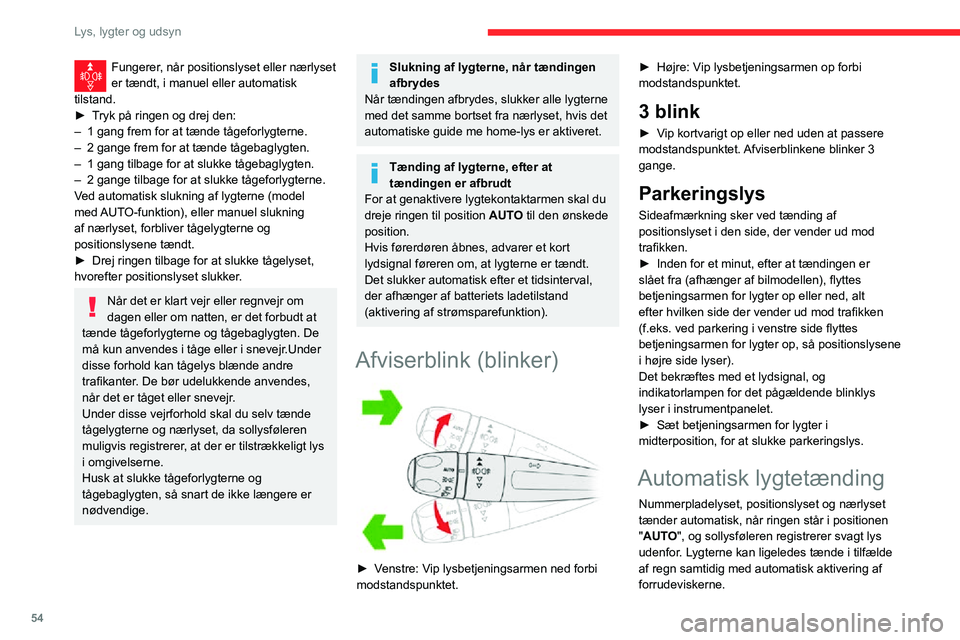 Lys, lygter og udsyn

Fungerer, når positionslyset eller nærlyset er tændt, i manuel eller automatisk tilstand.
► Tryk på ringen og drej den:
– 1 gang frem for at tænde tågeforlygterne.
– 2 gange frem for at tænde tågebaglygten.
– 1 gang tilbage for at slukke tågebaglygten.
– 2 gange tilbage for at slukke tågeforlygterne.
Ved automatisk slukning af lygterne (model med AUTO-funktion), eller manuel slukning af nærlyset, forbliver tågelygterne og positionslysene tændt.
► Drej ringen tilbage for at slukke tågelyset, hvorefter positionslyset slukker.

Når det er klart vejr eller regnvejr om dagen eller om natten, er det forbudt at tænde tågeforlygterne og tågebaglygten. De må kun anvendes i tåge eller i snevejr.Under disse forhold kan tågelys blænde andre trafikanter. De bør udelukkende anvendes, når det er tåget eller snevejr.
Under disse vejrforhold skal du selv tænde tågelygterne og nærlyset, da sollysføleren muligvis registrerer, at der er tilstrækkeligt lys i omgivelserne.
Husk at slukke tågeforlygterne og tågebaglygten, så snart de ikke længere er nødvendige.

Slukning af lygterne, når tændingen afbrydes
Når tændingen afbrydes, slukker alle lygterne med det samme bortset fra nærlyset, hvis det automatiske guide me home-lys er aktiveret.

Tænding af lygterne, efter at tændingen er afbrudt
For at genaktivere lygtekontaktarmen skal du dreje ringen til position AUTO til den ønskede position.
Hvis førerdøren åbnes, advarer et kort lydsignal føreren om, at lygterne er tændt.
Det slukker automatisk efter et tidsinterval, der afhænger af batteriets ladetilstand (aktivering af strømsparefunktion).

Afviserblink (blinker)

AUTO

► Venstre: Vip lysbetjeningsarmen ned forbi modstandspunktet.

► Højre: Vip lysbetjeningsarmen op forbi modstandspunktet.

3 blink
► Vip kortvarigt op eller ned uden at passere modstandspunktet. Afviserblinkene blinker 3 gange.

Parkeringslys
Sideafmærkning sker ved tænding af positionslyset i den side, der vender ud mod trafikken.
► Inden for et minut, efter at tændingen er slået fra (afhænger af bilmodellen), flyttes betjeningsarmen for lygter op eller ned, alt efter hvilken side der vender ud mod trafikken (f.eks. ved parkering i venstre side flyttes betjeningsarmen for lygter op, så positionslysene i højre side lyser).
Det bekræftes med et lydsignal, og indikatorlampen for det pågældende blinklys lyser i instrumentpanelet.
► Sæt betjeningsarmen for lygter i midterposition, for at slukke parkeringslys.

Automatisk lygtetænding
Nummerpladelyset, positionslyset og nærlyset tænder automatisk, når ringen står i positionen "AUTO", og sollysføleren registrerer svagt lys udenfor. Lygterne kan ligeledes tænde i tilfælde af regn samtidig med automatisk aktivering af forrudeviskerne.

54

carmanualsonline.info