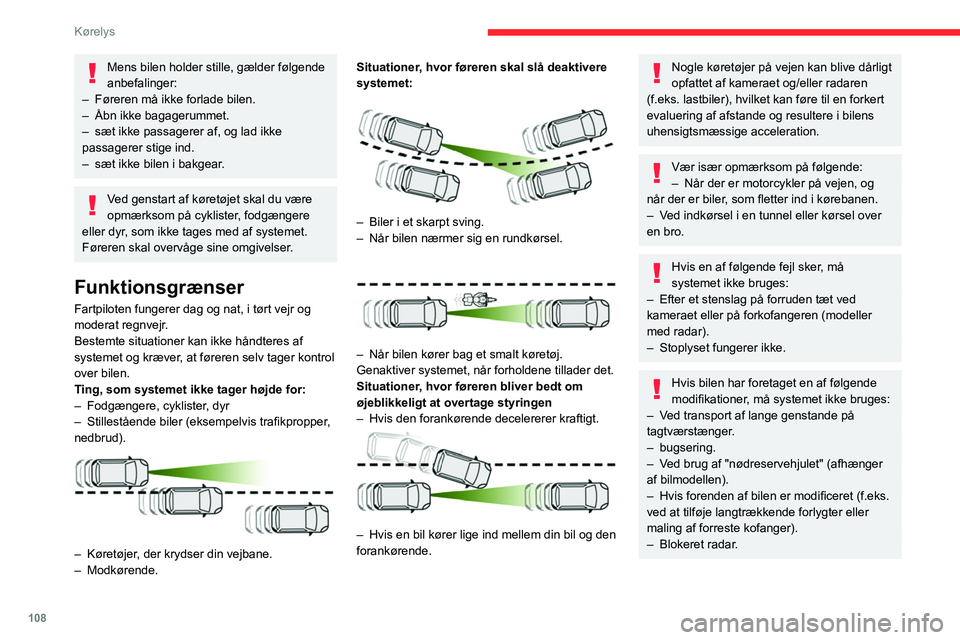 Kørelys

Mens bilen holder stille, gælder følgende anbefalinger:
– Føreren må ikke forlade bilen.
– Åbn ikke bagagerummet.
– sæt ikke passagerer af, og lad ikke passagerer stige ind.
– sæt ikke bilen i bakgear.

Ved genstart af køretøjet skal du være opmærksom på cyklister, fodgængere eller dyr, som ikke tages med af systemet. Føreren skal overvåge sine omgivelser.

Funktionsgrænser

Fartpiloten fungerer dag og nat, i tørt vejr og moderat regnvejr.
Bestemte situationer kan ikke håndteres af systemet og kræver, at føreren selv tager kontrol over bilen.
Ting, som systemet ikke tager højde for:
– Fodgængere, cyklister, dyr
– Stillestående biler (eksempelvis trafikpropper, nedbrud).

– Køretøjer, der krydser din vejbane.
– Modkørende.

Situationer, hvor føreren skal slå deaktivere systemet:

– Biler i et skarpt sving.
– Når bilen nærmer sig en rundkørsel.

– Når bilen kører bag et smalt køretøj.
Genaktiver systemet, når forholdene tillader det.
Situationer, hvor føreren bliver bedt om øjeblikkeligt at overtage styringen
– Hvis den forankørende decelererer kraftigt.

– Hvis en bil kører lige ind mellem din bil og den forankørende.

Nogle køretøjer på vejen kan blive dårligt opfattet af kameraet og/eller radaren (f.eks. lastbiler), hvilket kan føre til en forkert evaluering af afstande og resultere i bilens uhensigtsmæssige acceleration.

Vær især opmærksom på følgende:
– Når der er motorcykler på vejen, og når der er biler, som fletter ind i kørebanen.
– Ved indkørsel i en tunnel eller kørsel over en bro.

Hvis en af følgende fejl sker, må systemet ikke bruges:
– Efter et stenslag på forruden tæt ved kameraet eller på forkofangeren (modeller med radar).
– Stoplyset fungerer ikke.

Hvis bilen har foretaget en af følgende modifikationer, må systemet ikke bruges:
– Ved transport af lange genstande på tagtværstænger.
– bugsering.
– Ved brug af "nødreservehjulet" (afhænger af bilmodellen).
– Hvis forenden af bilen er modificeret (f.eks. ved at tilføje langtrækkende forlygter eller maling af forreste kofanger).
– Blokeret radar.

108

carmanualsonline.info