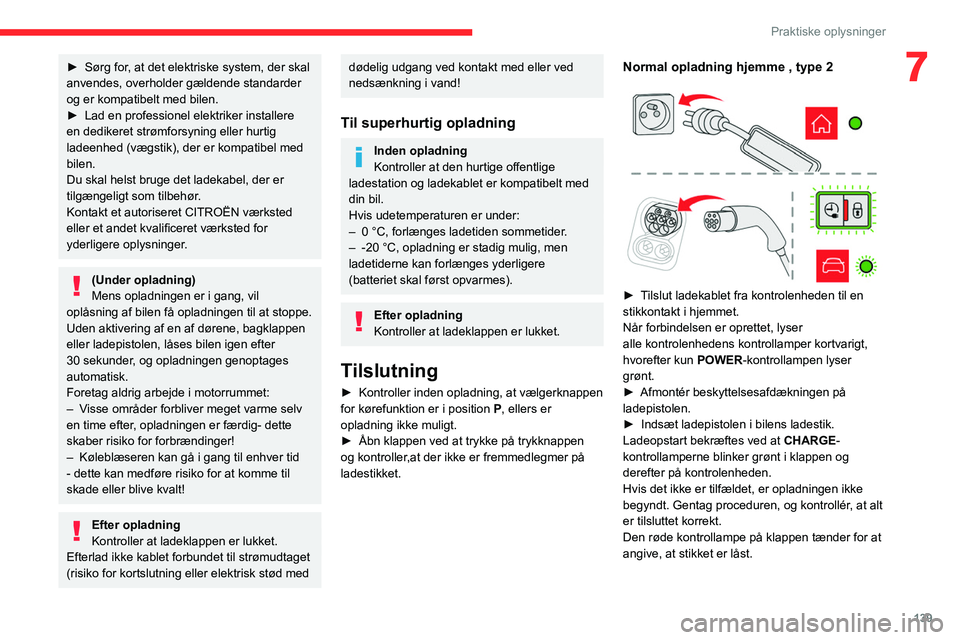 Praktiske oplysninger

7

► Sørg for, at det elektriske system, der skal anvendes, overholder gældende standarder og er kompatibelt med bilen.
► Lad en professionel elektriker installere en dedikeret strømforsyning eller hurtig ladeenhed (vægstik), der er kompatibel med bilen.
Du skal helst bruge det ladekabel, der er tilgængeligt som tilbehør.
Kontakt et autoriseret CITROËN værksted eller et andet kvalificeret værksted for yderligere oplysninger.

(Under opladning)
Mens opladningen er i gang, vil oplåsning af bilen få opladningen til at stoppe.
Uden aktivering af en af dørene, bagklappen eller ladepistolen, låses bilen igen efter 30 sekunder, og opladningen genoptages automatisk.
Foretag aldrig arbejde i motorrummet:
– Visse områder forbliver meget varme selv en time efter, opladningen er færdig- dette skaber risiko for forbrændinger!
– Køleblæseren kan gå i gang til enhver tid - dette kan medføre risiko for at komme til skade eller blive kvalt!

Efter opladning
Kontroller at ladeklappen er lukket.
Efterlad ikke kablet forbundet til strømudtaget (risiko for kortslutning eller elektrisk stød med dødelig udgang ved kontakt med eller ved nedsænkning i vand!

Til superhurtig opladning

Inden opladning
Kontroller at den hurtige offentlige ladestation og ladekablet er kompatibelt med din bil.
Hvis udetemperaturen er under:
– 0 °C, forlænges ladetiden sommetider.
– -20 °C, opladning er stadig mulig, men ladetiderne kan forlænges yderligere (batteriet skal først opvarmes).

Efter opladning
Kontroller at ladeklappen er lukket.

Tilslutning

► Kontroller inden opladning, at vælgerknappen for kørefunktion er i position P, ellers er opladning ikke muligt.
► Åbn klappen ved at trykke på trykknappen og kontroller,at der ikke er fremmedlegmer på ladestikket.

Normal opladning hjemme , type 2

► Tilslut ladekablet fra kontrolenheden til en stikkontakt i hjemmet.
Når forbindelsen er oprettet, lyser alle kontrolenhedens kontrollamper kortvarigt, hvorefter kun POWER-kontrollampen lyser grønt.
► Afmontér beskyttelsesafdækningen på ladepistolen.
► Indsæt ladepistolen i bilens ladestik.
Ladeopstart bekræftes ved at CHARGE-kontrollamperne blinker grønt i klappen og derefter på kontrolenheden.
Hvis det ikke er tilfældet, er opladningen ikke begyndt. Gentag proceduren, og kontrollér, at alt er tilsluttet korrekt.
Den røde kontrollampe på klappen tænder for at angive, at stikket er låst.

129

carmanualsonline.info