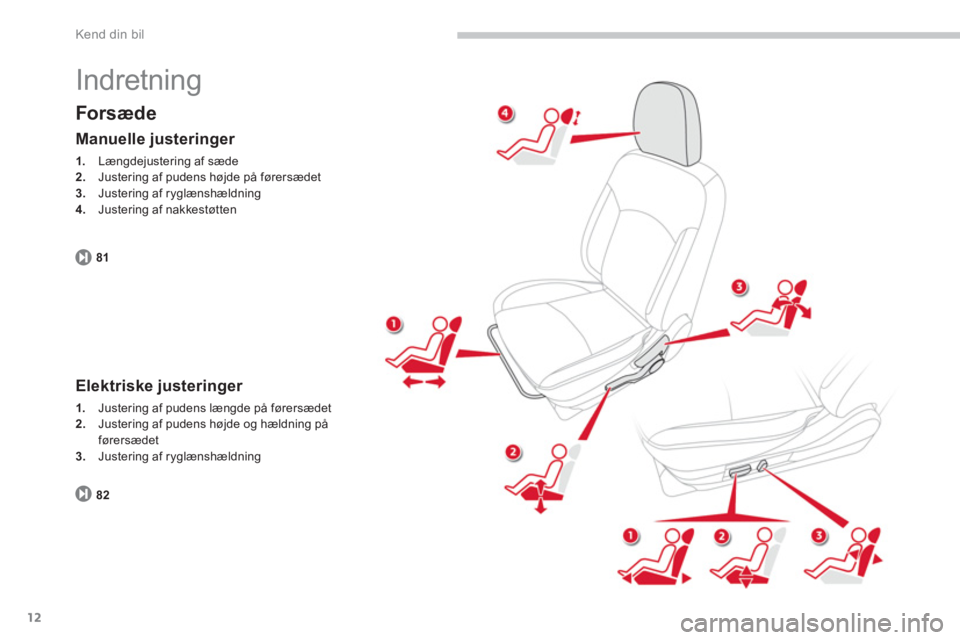 Kend din bil

Indretning

Forsæde

Manuelle justeringer

1. Længdejustering af sæde
2. Justering af pudens højde på førersædet
3. Justering af ryglænshældning
4. Justering af nakkestøtten

81

Elektriske justeringer

1. Justering af pudens længde på førersædet
2. Justering af pudens højde og hældning på førersædet
3. Justering af ryglænshældning

82

4

3

1

2

1

2

3

12

carmanualsonline.info