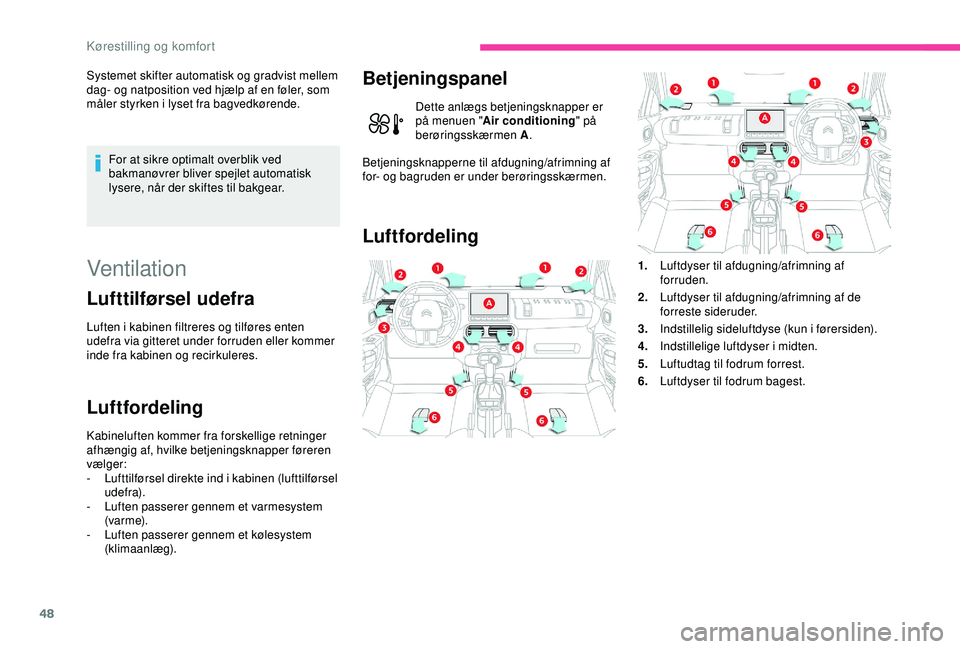 Kørestilling og komfort

Systemet skifter automatisk og gradvist mellem dag- og natposition ved hjælp af en føler, som måler styrken i lyset fra bagvedkørende.

For at sikre optimalt overblik ved bakmanøvrer bliver spejlet automatisk lysere, når der skiftes til bakgear.

Ventilation

Lufttilførsel udefra

Luften i kabinen filtreres og tilføres enten udefra via gitteret under forruden eller kommer inde fra kabinen og recirkuleres.

Luftfordeling

Kabineluften kommer fra forskellige retninger afhængig af, hvilke betjeningsknapper føreren vælger:
- Lufttilførsel direkte ind i kabinen (lufttilførsel udefra).
- Luften passerer gennem et varmesystem (varme).
- Luften passerer gennem et kølesystem (klimaanlæg).

Betjeningspanel

Dette anlægs betjeningsknapper er på menuen "Air conditioning" på berøringsskærmen A.

Betjeningsknapperne til afdugning/afrimning af for- og bagruden er under berøringsskærmen.

Luftfordeling

2 1 1 2 A 3 4 4 5 5 6 6

2 1 1 2 A 3 4 4 5 5 6 6

1. Luftdyser til afdugning/afrimning af forruden.
2. Luftdyser til afdugning/afrimning af de forreste sideruder.
3. Indstillelig sideluftdyse (kun i førersiden).
4. Indstillelige luftdyser i midten.
5. Luftudtag til fodrum forrest.
6. Luftdyser til fodrum bagest.

48

carmanualsonline.info