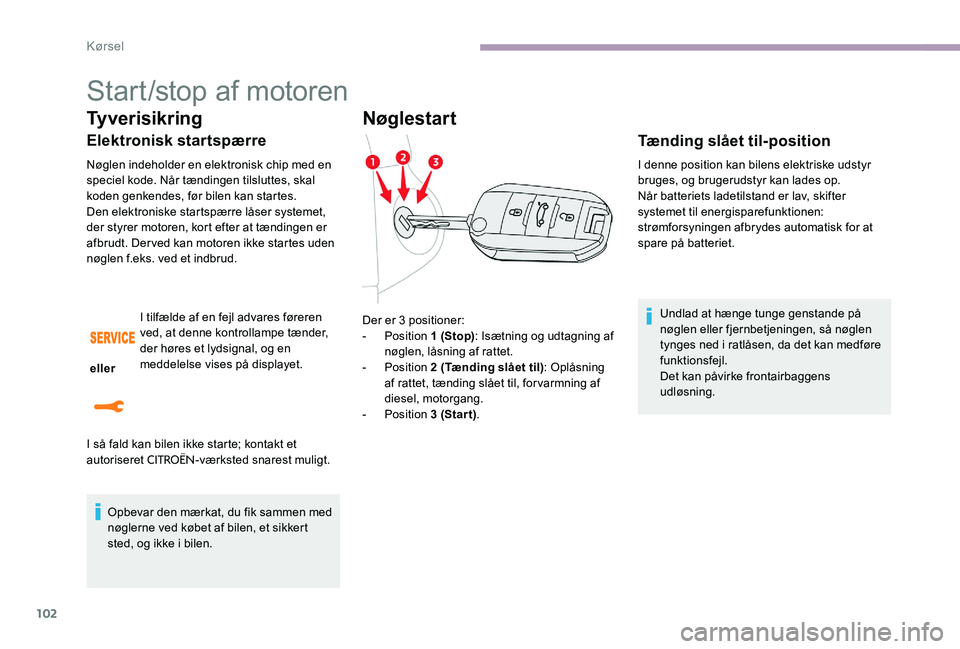 Kørsel

Start/stop af motoren

Tyverisikring

Elektronisk startspærre

Nøglen indeholder en elektronisk chip med en speciel kode. Når tændingen tilsluttes, skal koden genkendes, før bilen kan startes.
Den elektroniske startspærre låser systemet, der styrer motoren, kort efter at tændingen er afbrudt. Derved kan motoren ikke startes uden nøglen f.eks. ved et indbrud.

SERVICE

eller

I tilfælde af en fejl advares føreren ved, at denne kontrollampe tænder, der høres et lydsignal, og en meddelelse vises på displayet.

I så fald kan bilen ikke starte; kontakt et autoriseret CITROËN-værksted snarest muligt.

Opbevar den mærkat, du fik sammen med nøglerne ved købet af bilen, et sikkert sted, og ikke i bilen.

Nøglestart

1 2 3

Der er 3 positioner:
- Position 1 (Stop): Isætning og udtagning af nøglen, låsning af rattet.
- Position 2 (Tænding slået til): Oplåsning af rattet, tænding slået til, forvarmning af diesel, motorgang.
- Position 3 (Start).

Tænding slået til-position

I denne position kan bilens elektriske udstyr bruges, og brugerudstyr kan lades op.
Når batteriets ladetilstand er lav, skifter systemet til energisparefunktionen: strømforsyningen afbrydes automatisk for at spare på batteriet.

Undlad at hænge tunge genstande på nøglen eller fjernbetjeningen, så nøglen tynges ned i ratlåsen, da det kan medføre funktionsfejl.
Det kan påvirke frontairbaggens udløsning.

102

carmanualsonline.info