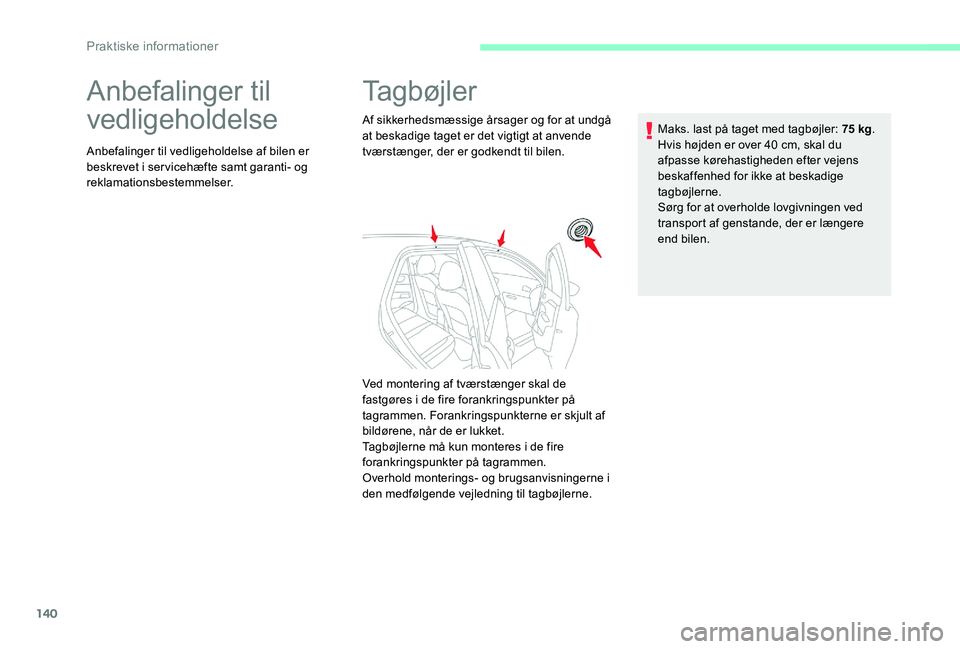 Praktiske informationer

Anbefalinger til vedligeholdelse

Anbefalinger til vedligeholdelse af bilen er beskrevet i servicehæfte samt garanti- og reklamationsbestemmelser.

Tagbøjler

Af sikkerhedsmæssige årsager og for at undgå at beskadige taget er det vigtigt at anvende tværstænger, der er godkendt til bilen.

Ved montering af tværstænger skal de fastgøres i de fire forankringspunkter på tagrammen. Forankringspunkterne er skjult af bildørene, når de er lukket.
Tagbøjlerne må kun monteres i de fire forankringspunkter på tagrammen.
Overhold monterings- og brugsanvisningerne i den medfølgende vejledning til tagbøjlerne.

Maks. last på taget med tagbøjler: 75 kg.
Hvis højden er over 40 cm, skal du afpasse kørehastigheden efter vejens beskaffenhed for ikke at beskadige tagbøjlerne.
Sørg for at overholde lovgivningen ved transport af genstande, der er længere end bilen.

140

carmanualsonline.info