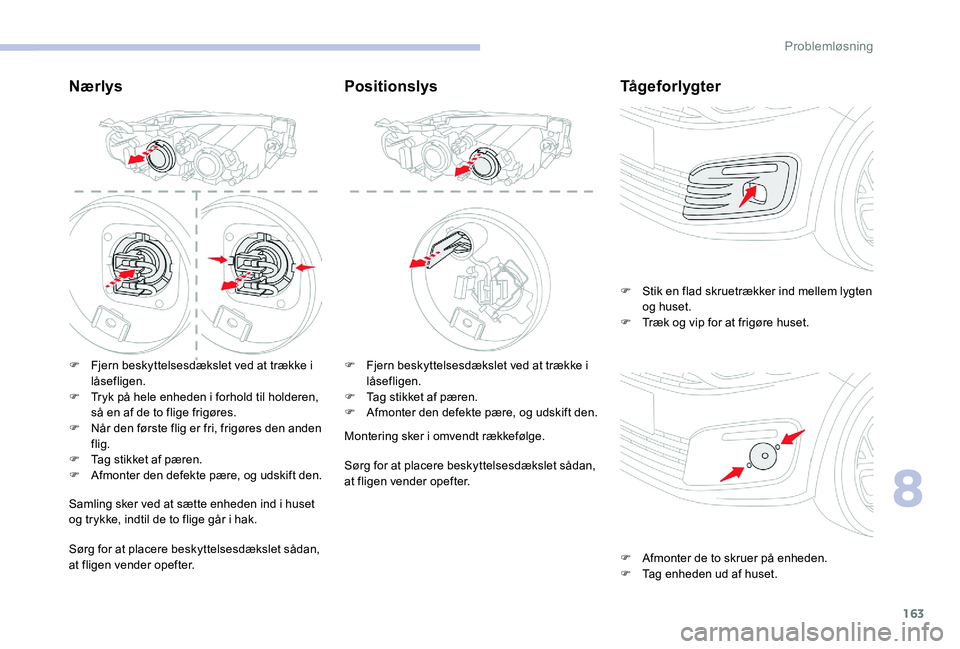 Problemløsning

Nærlys

F Fjern beskyttelsesdækslet ved at trække i låsefligen.
F Tryk på hele enheden i forhold til holderen, så en af de to flige frigøres.
F Når den første flig er fri, frigøres den anden flig.
F Tag stikket af pæren.
F Afmonter den defekte pære, og udskift den.

Samling sker ved at sætte enheden ind i huset og trykke, indtil de to flige går i hak.

Sørg for at placere beskyttelsesdækslet sådan, at fligen vender opefter.

Positionslys

F Fjern beskyttelsesdækslet ved at trække i låsefligen.
F Tag stikket af pæren.
F Afmonter den defekte pære, og udskift den.

Montering sker i omvendt rækkefølge.

Sørg for at placere beskyttelsesdækslet sådan, at fligen vender opefter.

Tågeforlygter

F Stik en flad skruetrækker ind mellem lygten og huset.
F Træk og vip for at frigøre huset.

F Afmonter de to skruer på enheden.
F Tag enheden ud af huset.

8

163

carmanualsonline.info