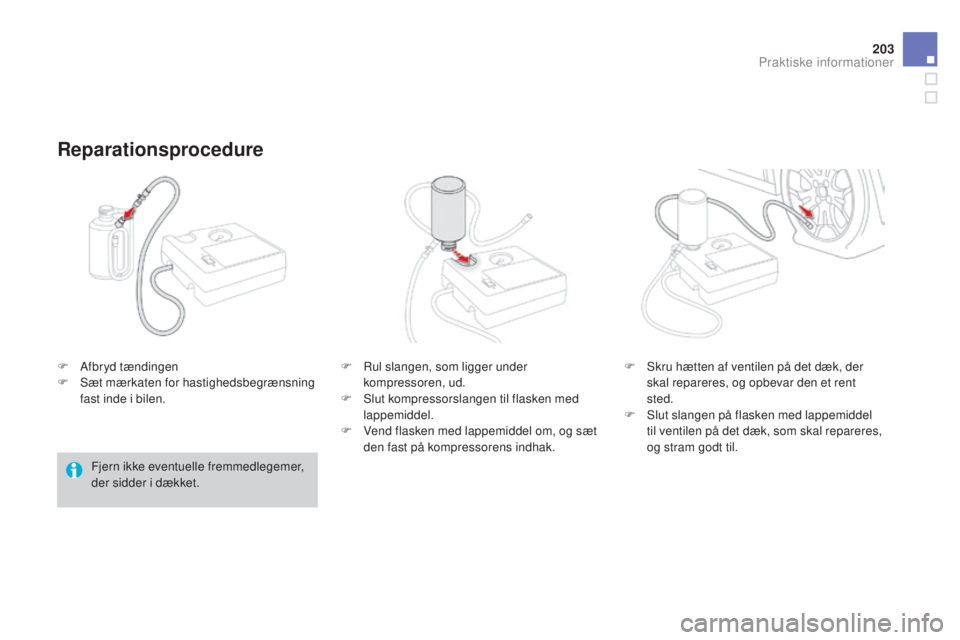 203
Praktiske informationer

Reparationsprocedure

F Afbryd tændingen
F Sæt mærkaten for hastighedsbegrænsning fast inde i bilen.

Fjern ikke eventuelle fremmedlegemer, der sidder i dækket.

F Rul slangen, som ligger under kompressoren, ud.
F Slut kompressorslangen til flasken med lappemiddel.
F Vend flasken med lappemiddel om, og sæt den fast på kompressorens indhak.

F Skru hætten af ventilen på det dæk, der skal repareres, og opbevar den et rent sted.
F Slut slangen på flasken med lappemiddel til ventilen på det dæk, som skal repareres, og stram godt til.

carmanualsonline.info