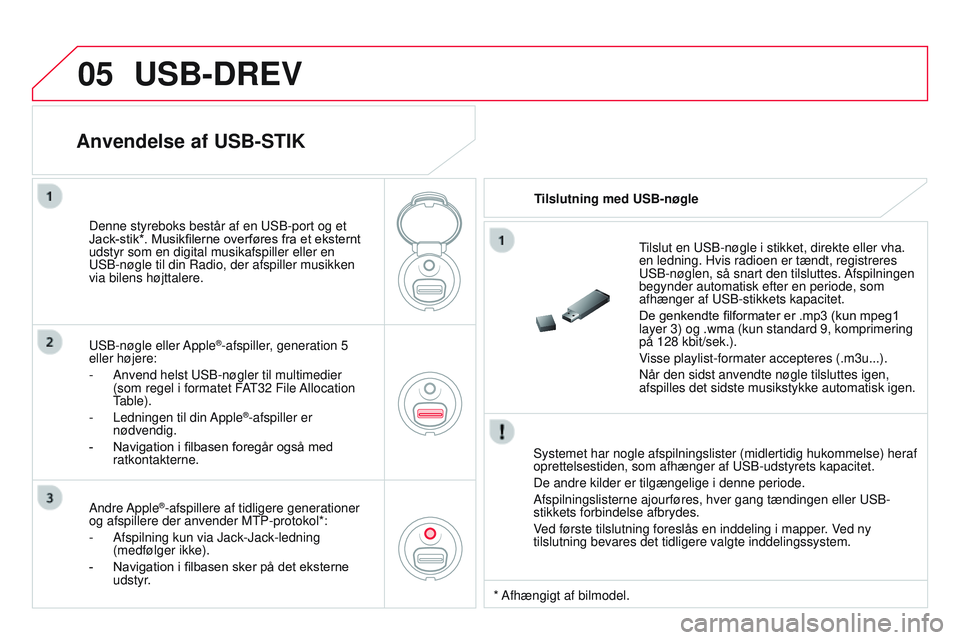 05 USB-DREV

Anvendelse af USB-STIK

1

Denne styreboks består af en USB-port og et Jack-stik*. Musikfilerne overføres fra et eksternt udstyr som en digital musikafspiller eller en USB-nøgle til din Radio, der afspiller musikken via bilens højttalere.

2

USB-nøgle eller Apple®-afspiller, generation 5 eller højere:

- Anvend helst USB-nøgler til multimedier (som regel i formatet FAT32 File Allocation Table).

- Ledningen til din Apple®-afspiller er nødvendig.

- Navigation i filbasen foregår også med ratkontakterne.

3

Andre Apple®-afspillere af tidligere generationer og afspillere der anvender MTP-protokol*:

- Afspilning kun via Jack-Jack-ledning (medfølger ikke).

- Navigation i filbasen sker på det eksterne udstyr.

Tilslutning med USB-nøgle

1

Tilslut en USB-nøgle i stikket, direkte eller vha. en ledning. Hvis radioen er tændt, registreres USB-nøglen, så snart den tilsluttes. Afspilningen begynder automatisk efter en periode, som afhænger af USB-stikkets kapacitet.

De genkendte filformater er .mp3 (kun mpeg1 layer 3) og .wma (kun standard 9, komprimering på 128 kbit/sek.).

Visse playlist-formater accepteres (.m3u...).

Når den sidst anvendte nøgle tilsluttes igen, afspilles det sidste musikstykke automatisk igen.

!

Systemet har nogle afspilningslister (midlertidig hukommelse) heraf oprettelsestiden, som afhænger af USB-udstyrets kapacitet.

De andre kilder er tilgængelige i denne periode.

Afspilningslisterne ajourføres, hver gang tændingen eller USB-stikkets forbindelse afbrydes.

Ved første tilslutning foreslås en inddeling i mapper. Ved ny tilslutning bevares det tidligere valgte inddelingssystem.

* Afhængigt af bilmodel.

carmanualsonline.info