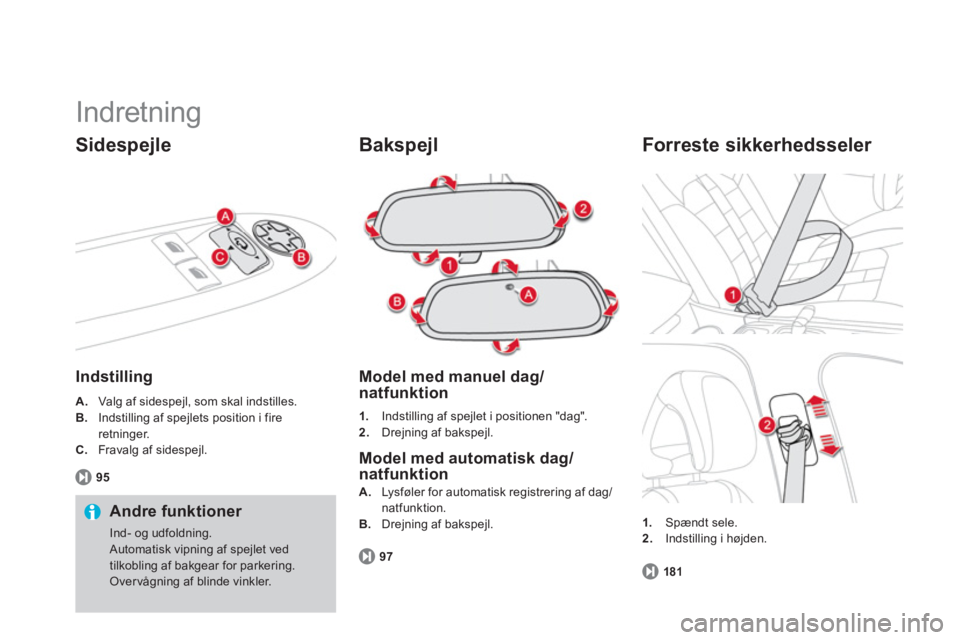 Indretning

Sidespejle

A
C
B

Indstilling

A. Valg af sidespejl, som skal indstilles.
B. Indstilling af spejlets position i fire retninger.
C. Fravalg af sidespejl.

95

Andre funktioner

Ind- og udfoldning.
Automatisk vipning af spejlet ved tilkobling af bakgear for parkering.
Overvågning af blinde vinkler.

Bakspejl

2
1
B
A

Model med manuel dag/natfunktion

1. Indstilling af spejlet i positionen "dag".
2. Drejning af bakspejl.

Model med automatisk dag/natfunktion

A. Lysføler for automatisk registrering af dag/natfunktion.
B. Drejning af bakspejl.

97

Forreste sikkerhedsseler

1
2

1. Spændt sele.
2. Indstilling i højden.

181

carmanualsonline.info