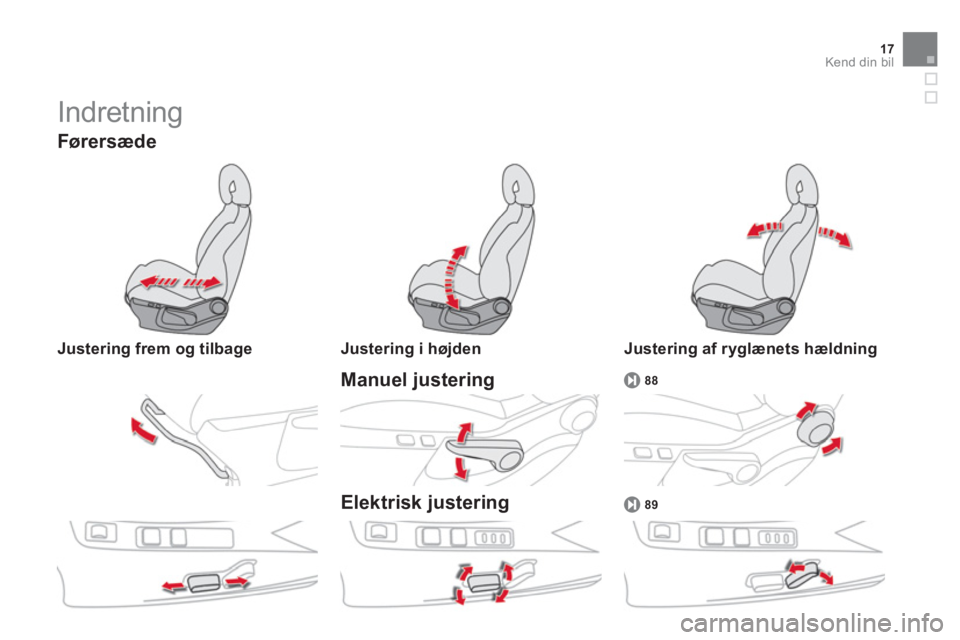 17
Kend din bil

Indretning

Førersæde

Justering frem og tilbage

Justering i højden

Justering af ryglænets hældning

Manuel justering

88

Elektrisk justering

89

carmanualsonline.info