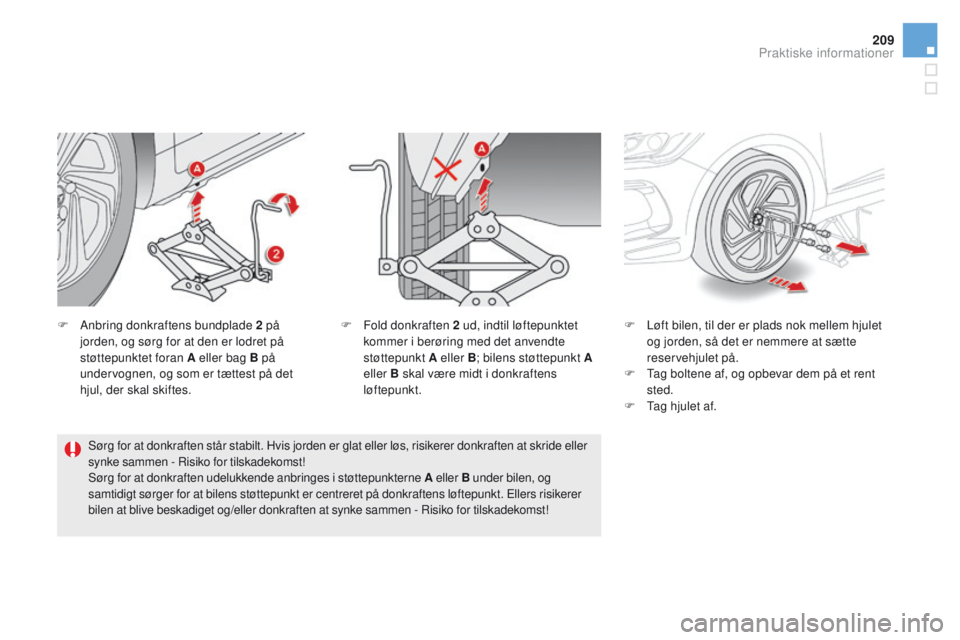 209
Praktiske informationer

A
2

A

F Anbring donkraftens bundplade 2 på jorden, og sørg for at den er lodret på støttepunktet foran A eller bag B på undervognen, og som er tættest på det hjul, der skal skiftes.

F Fold donkraften 2 ud, indtil løftepunktet kommer i berøring med det anvendte støttepunkt A eller B; bilens støttepunkt A eller B skal være midt i donkraftens løftepunkt.

F Løft bilen, til der er plads nok mellem hjulet og jorden, så det er nemmere at sætte reservehjulet på.
F Tag boltene af, og opbevar dem på et rent sted.
F Tag hjulet af.

Sørg for at donkraften står stabilt. Hvis jorden er glat eller løs, risikerer donkraften at skride eller synke sammen - Risiko for tilskadekomst!
Sørg for at donkraften udelukkende anbringes i støttepunkterne A eller B under bilen, og samtidigt sørger for at bilens støttepunkt er centreret på donkraftens løftepunkt. Ellers risikerer bilen at blive beskadiget og/eller donkraften at synke sammen - Risiko for tilskadekomst!

carmanualsonline.info