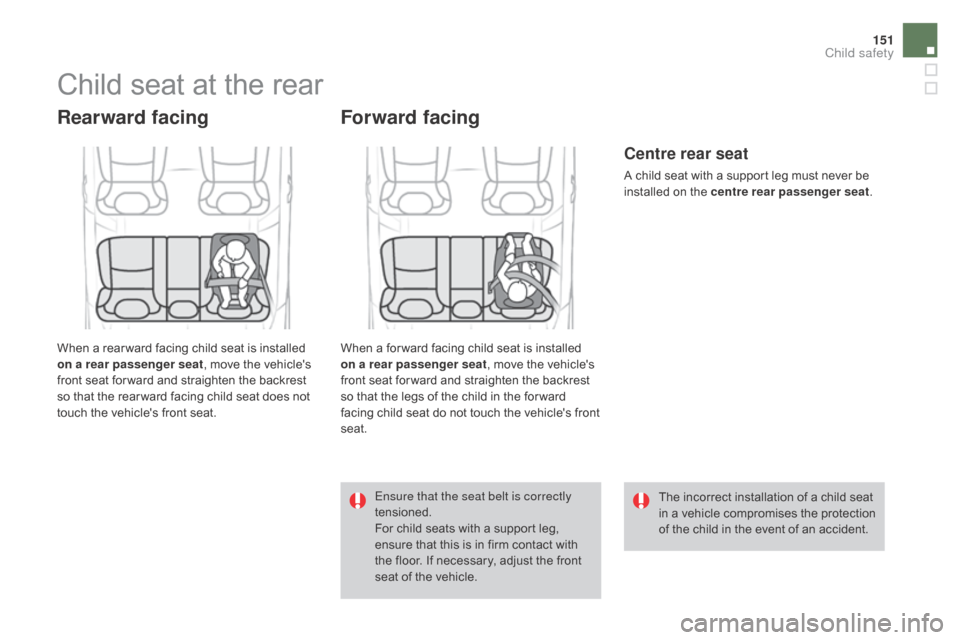 151
Child safety

Child seat at the rear

Rearward facing

When a rearward facing child seat is installed on a rear passenger seat, move the vehicle's front seat forward and straighten the backrest so that the rearward facing child seat does not touch the vehicle's front seat.

Forward facing

When a forward facing child seat is installed on a rear passenger seat, move the vehicle's front seat forward and straighten the backrest so that the legs of the child in the forward facing child seat do not touch the vehicle's front seat.

Ensure that the seat belt is correctly tensioned.
For child seats with a support leg, ensure that this is in firm contact with the floor. If necessary, adjust the front seat of the vehicle.

Centre rear seat

A child seat with a support leg must never be installed on the centre rear passenger seat.

The incorrect installation of a child seat in a vehicle compromises the protection of the child in the event of an accident.

carmanualsonline.info