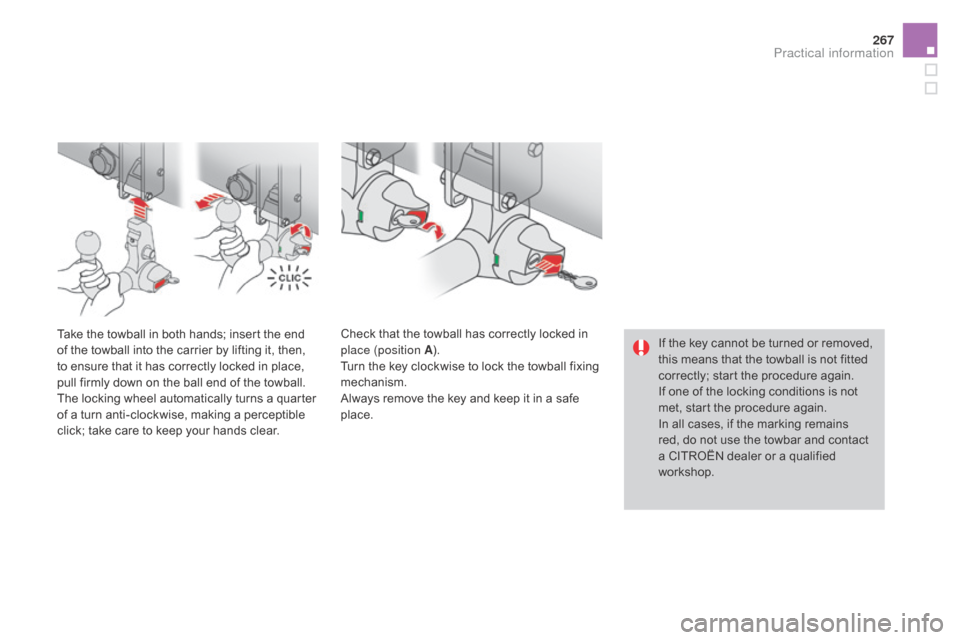 267
Practical information

CLIC

Take the towball in both hands; insert the end of the towball into the carrier by lifting it, then, to ensure that it has correctly locked in place, pull firmly down on the ball end of the towball.
The locking wheel automatically turns a quarter of a turn anti-clockwise, making a perceptible click; take care to keep your hands clear.

Check that the towball has correctly locked in place (position A).
Turn the key clockwise to lock the towball fixing mechanism.
Always remove the key and keep it in a safe place.

If the key cannot be turned or removed, this means that the towball is not fitted correctly; start the procedure again.
If one of the locking conditions is not met, start the procedure again.
In all cases, if the marking remains red, do not use the towbar and contact a CITROËN dealer or a qualified workshop.

carmanualsonline.info