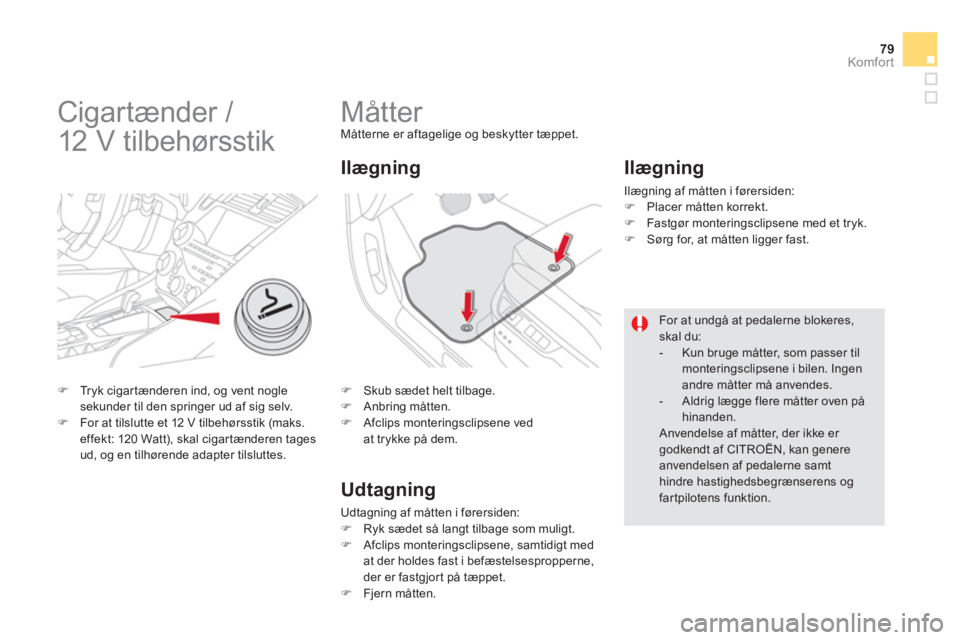 79
Komfort

Cigartænder / 12 V tilbehørsstik

 Tryk cigartænderen ind, og vent nogle sekunder til den springer ud af sig selv.
 For at tilslutte et 12 V tilbehørsstik (maks. effekt: 120 Watt), skal cigartænderen tages ud, og en tilhørende adapter tilsluttes.

Måtter
Måtterne er aftagelige og beskytter tæppet.

Ilægning

 Skub sædet helt tilbage.
 Anbring måtten.
 Afclips monteringsclipsene ved at trykke på dem.

Udtagning

Udtagning af måtten i førersiden:
 Ryk sædet så langt tilbage som muligt.
 Afclips monteringsclipsene, samtidigt med at der holdes fast i befæstelsespropperne, der er fastgjort på tæppet.
 Fjern måtten.

Ilægning

Ilægning af måtten i førersiden:
 Placer måtten korrekt.
 Fastgør monteringsclipsene med et tryk.
 Sørg for, at måtten ligger fast.

For at undgå at pedalerne blokeres, skal du:
- Kun bruge måtter, som passer til monteringsclipsene i bilen. Ingen andre måtter må anvendes.
- Aldrig lægge flere måtter oven på hinanden.
Anvendelse af måtter, der ikke er godkendt af CITROËN, kan genere anvendelsen af pedalerne samt hindre hastighedsbegrænserens og fartpilotens funktion.

carmanualsonline.info