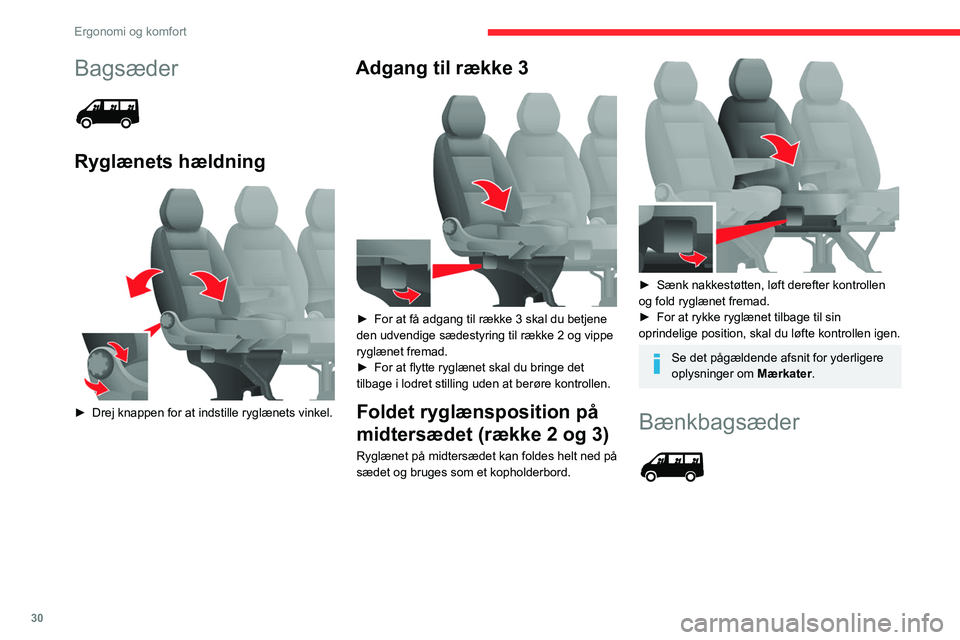 Ergonomi og komfort

Bagsæder

Ryglænets hældning

► Drej knappen for at indstille ryglænets vinkel.

Adgang til række 3

► For at få adgang til række 3 skal du betjene den udvendige sædestyring til række 2 og vippe ryglænet fremad.
► For at flytte ryglænet skal du bringe det tilbage i lodret stilling uden at berøre kontrollen.

Foldet ryglænsposition på midtersædet (række 2 og 3)

Ryglænet på midtersædet kan foldes helt ned på sædet og bruges som et kopholderbord.

► Sænk nakkestøtten, løft derefter kontrollen og fold ryglænet fremad.
► For at rykke ryglænet tilbage til sin oprindelige position, skal du løfte kontrollen igen.

Se det pågældende afsnit for yderligere oplysninger om Mærkater.

Bænkbagsæder

30

carmanualsonline.info