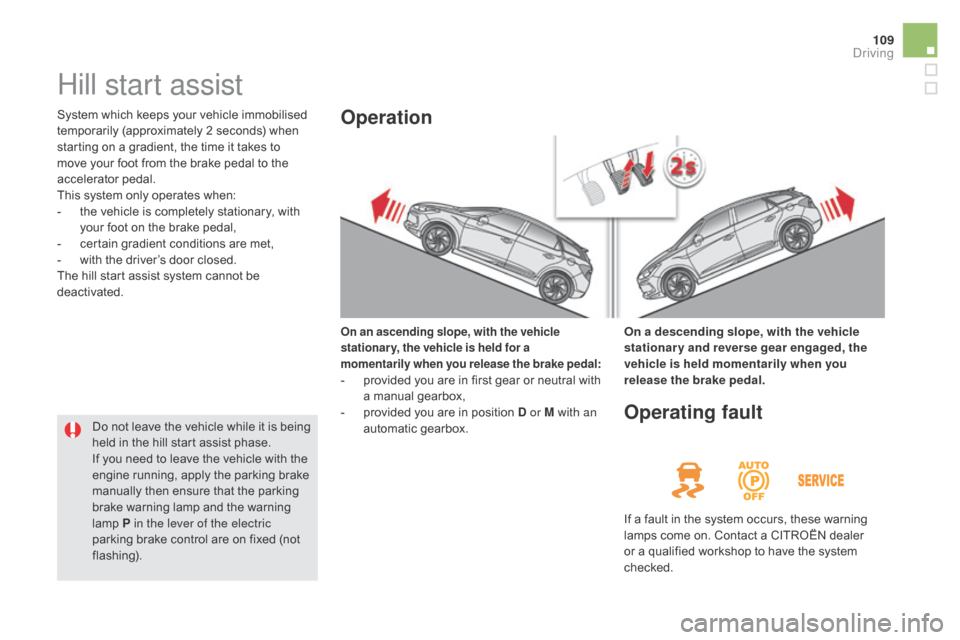 109
Driving

Hill start assist

System which keeps your vehicle immobilised temporarily (approximately 2 seconds) when starting on a gradient, the time it takes to move your foot from the brake pedal to the accelerator pedal.
This system only operates when:
- the vehicle is completely stationary, with your foot on the brake pedal,
- certain gradient conditions are met,
- with the driver's door closed.
The hill start assist system cannot be deactivated.

Do not leave the vehicle while it is being held in the hill start assist phase.
If you need to leave the vehicle with the engine running, apply the parking brake manually then ensure that the parking brake warning lamp and the warning lamp P in the lever of the electric parking brake control are on fixed (not flashing).

Operation

2s

On an ascending slope, with the vehicle stationary, the vehicle is held for a momentarily when you release the brake pedal:
- provided you are in first gear or neutral with a manual gearbox,
- provided you are in position D or M with an automatic gearbox.

On a descending slope, with the vehicle stationary and reverse gear engaged, the vehicle is held momentarily when you release the brake pedal.

Operating fault

AUTO
P
OFF
SERVICE

If a fault in the system occurs, these warning lamps come on. Contact a CITROËN dealer or a qualified workshop to have the system checked.

carmanualsonline.info