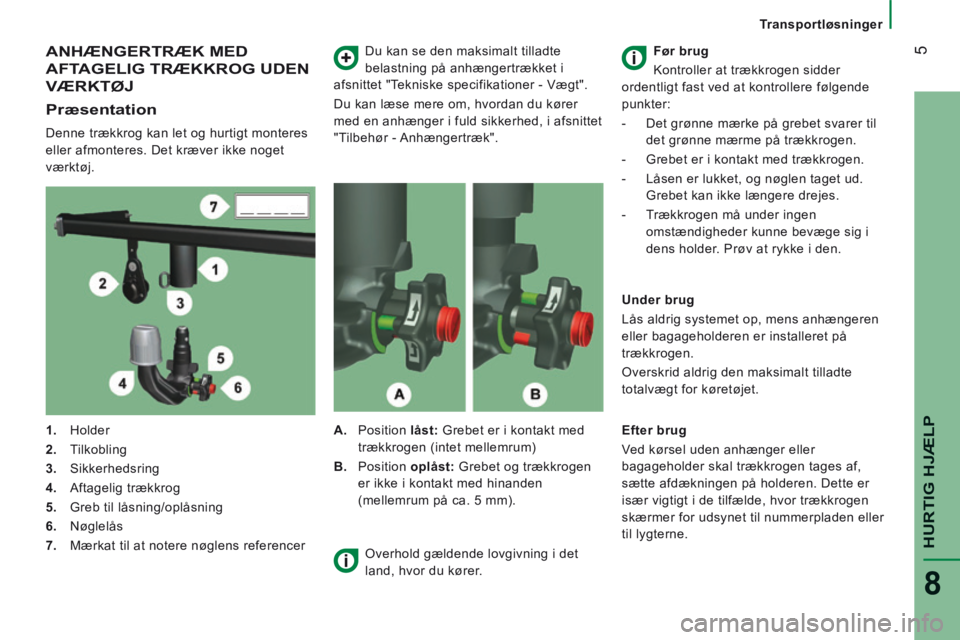 Transportløsninger

5

ANHÆNGERTRÆK MED AFTAGELIG TRÆKKROG UDEN VÆRKTØJ

Præsentation

Denne trækkrog kan let og hurtigt monteres eller afmonteres. Det kræver ikke noget værktøj.

7

2

1

3

5

4

6

1. Holder
2. Tilkobling
3. Sikkerhedsring
4. Aftagelig trækkrog
5. Greb til låsning/oplåsning
6. Nøglelås
7. Mærkat til at notere nøglens referencer

Du kan se den maksimalt tilladte belastning på anhængertrækket i afsnittet "Tekniske specifikationer - Vægt".

Du kan læse mere om, hvordan du kører med en anhænger i fuld sikkerhed, i afsnittet "Tilbehør - Anhængertræk".

A

B

A. Position låst: Grebet er i kontakt med trækkrogen (intet mellemrum)
B. Position oplåst: Grebet og trækkrogen er ikke i kontakt med hinanden (mellemrum på ca. 5 mm).

Overhold gældende lovgivning i det land, hvor du kører.

Før brug
Kontroller at trækkrogen sidder ordentligt fast ved at kontrollere følgende punkter:
- Det grønne mærke på grebet svarer til det grønne mærme på trækkrogen.
- Grebet er i kontakt med trækkrogen.
- Låsen er lukket, og nøglen taget ud. Grebet kan ikke længere drejes.
- Trækkrogen må under ingen omstændigheder kunne bevæge sig i dens holder. Prøv at rykke i den.

Under brug
Lås aldrig systemet op, mens anhængeren eller bagageholderen er installeret på trækkrogen.
Overskrid aldrig den maksimalt tilladte totalvægt for køretøjet.

Efter brug
Ved kørsel uden anhænger eller bagageholder skal trækkrogen tages af, sætte afdækningen på holderen. Dette er især vigtigt i de tilfælde, hvor trækkrogen skærmer for udsynet til nummerpladen eller til lygterne.

HURTIG HJÆLP

8

carmanualsonline.info