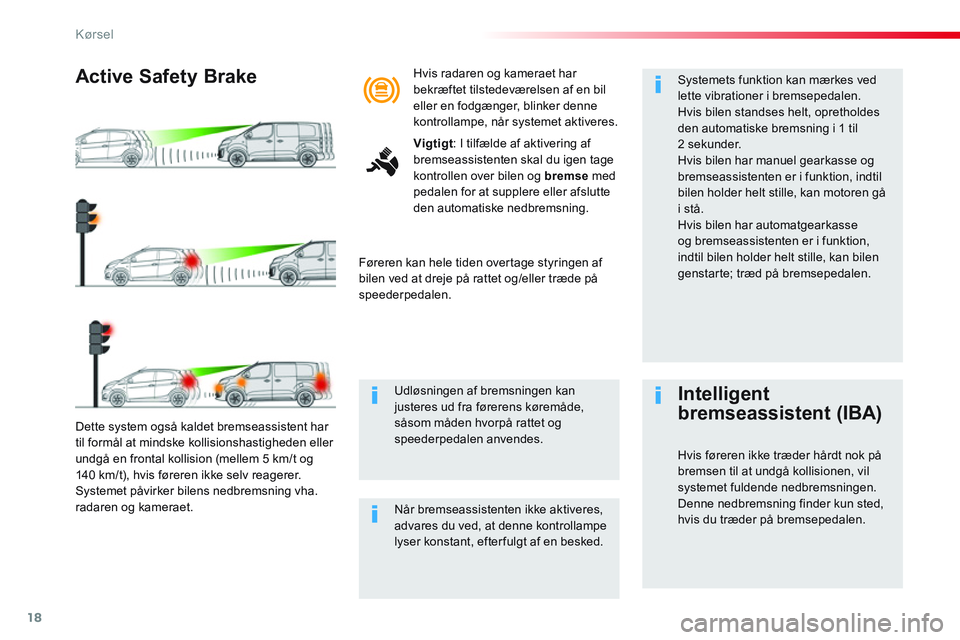 Kørsel

Active Safety Brake

Dette system også kaldet bremseassistent har til formål at mindske kollisionshastigheden eller undgå en frontal kollision (mellem 5 km/t og 140 km/t), hvis føreren ikke selv reagerer. Systemet påvirker bilens nedbremsning vha. radaren og kameraet.

Hvis radaren og kameraet har bekræftet tilstedeværelsen af en bil eller en fodgænger, blinker denne kontrollampe, når systemet aktiveres.

Vigtigt: I tilfælde af aktivering af bremseassistenten skal du igen tage kontrollen over bilen og bremse med pedalen for at supplere eller afslutte den automatiske nedbremsning.

Føreren kan hele tiden overtage styringen af bilen ved at dreje på rattet og/eller træde på speederpedalen.

Udløsningen af bremsningen kan justeres ud fra førerens køremåde, såsom måden hvorpå rattet og speederpedalen anvendes.

Når bremseassistenten ikke aktiveres, advares du ved, at denne kontrollampe lyser konstant, efterfulgt af en besked.

Systemets funktion kan mærkes ved lette vibrationer i bremsepedalen. Hvis bilen standses helt, opretholdes den automatiske bremsning i 1 til 2 sekunder.
Hvis bilen har manuel gearkasse og bremseassistenten er i funktion, indtil bilen holder helt stille, kan motoren gå i stå.
Hvis bilen har automatgearkasse og bremseassistenten er i funktion, indtil bilen holder helt stille, kan bilen genstarte; træd på bremsepedalen.

Intelligent bremseassistent (IBA)

Hvis føreren ikke træder hårdt nok på bremsen til at undgå kollisionen, vil systemet fuldende nedbremsningen. Denne nedbremsning finder kun sted, hvis du træder på bremsepedalen.

18

carmanualsonline.info