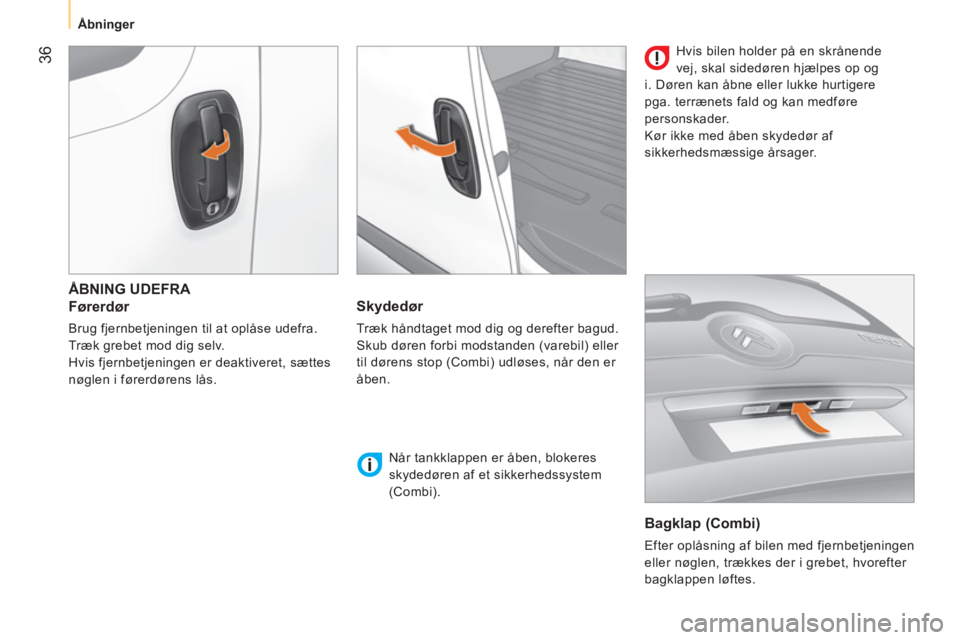 Åbninger

36

ÅBNING UDEFRA
Førerdør

Brug fjernbetjeningen til at oplåse udefra.
Træk grebet mod dig selv.
Hvis fjernbetjeningen er deaktiveret, sættes nøglen i førerdørens lås.

Skydedør

Træk håndtaget mod dig og derefter bagud. Skub døren forbi modstanden (varebil) eller til dørens stop (Combi) udløses, når den er åben.

Når tankklappen er åben, blokeres skydedøren af et sikkerhedssystem (Combi).

Hvis bilen holder på en skrånende vej, skal sidedøren hjælpes op og i. Døren kan åbne eller lukke hurtigere pga. terrænets fald og kan medføre personskader.
Kør ikke med åben skydedør af sikkerhedsmæssige årsager.

Bagklap (Combi)

Efter oplåsning af bilen med fjernbetjeningen eller nøglen, trækkes der i grebet, hvorefter bagklappen løftes.

carmanualsonline.info