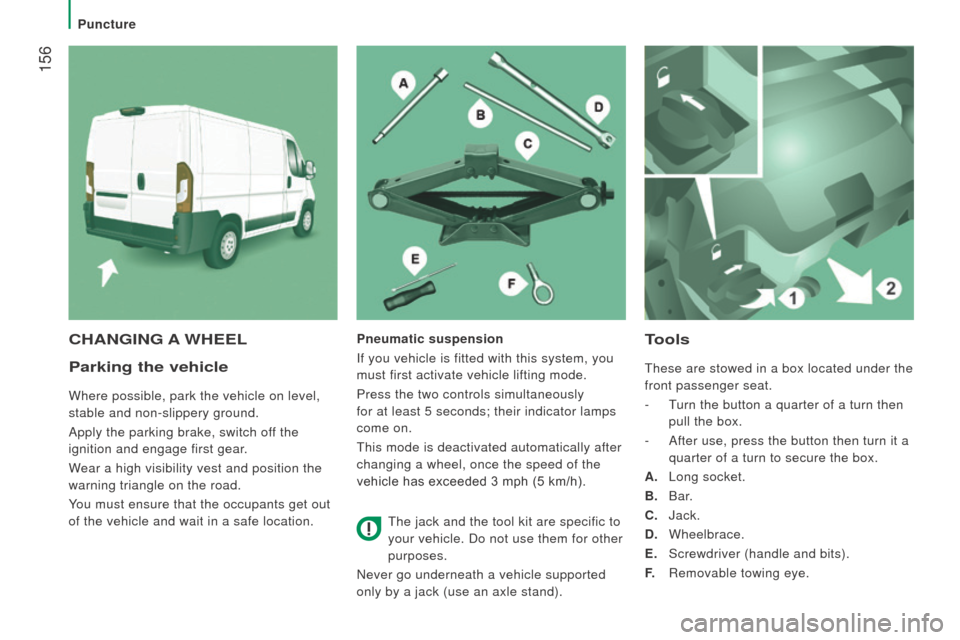 Puncture

156

A

B

C

D

E

F

1

2

CHANGING A WHEEL

Parking the vehicle

Where possible, park the vehicle on level, stable and non-slippery ground.

Apply the parking brake, switch off the ignition and engage first gear.

Wear a high visibility vest and position the warning triangle on the road.

You must ensure that the occupants get out of the vehicle and wait in a safe location.

Pneumatic suspension

If you vehicle is fitted with this system, you must first activate vehicle lifting mode.

Press the two controls simultaneously for at least 5 seconds; their indicator lamps come on.

This mode is deactivated automatically after changing a wheel, once the speed of the vehicle has exceeded 3 mph (5 km/h).

The jack and the tool kit are specific to your vehicle. Do not use them for other purposes.

Never go underneath a vehicle supported only by a jack (use an axle stand).

Tools

These are stowed in a box located under the front passenger seat.

- Turn the button a quarter of a turn then pull the box.

- After use, press the button then turn it a quarter of a turn to secure the box.

A. Long socket.

B. Bar.

C. Jack.

D. Wheelbrace.

E. Screwdriver (handle and bits).

F. Removable towing eye.

carmanualsonline.info