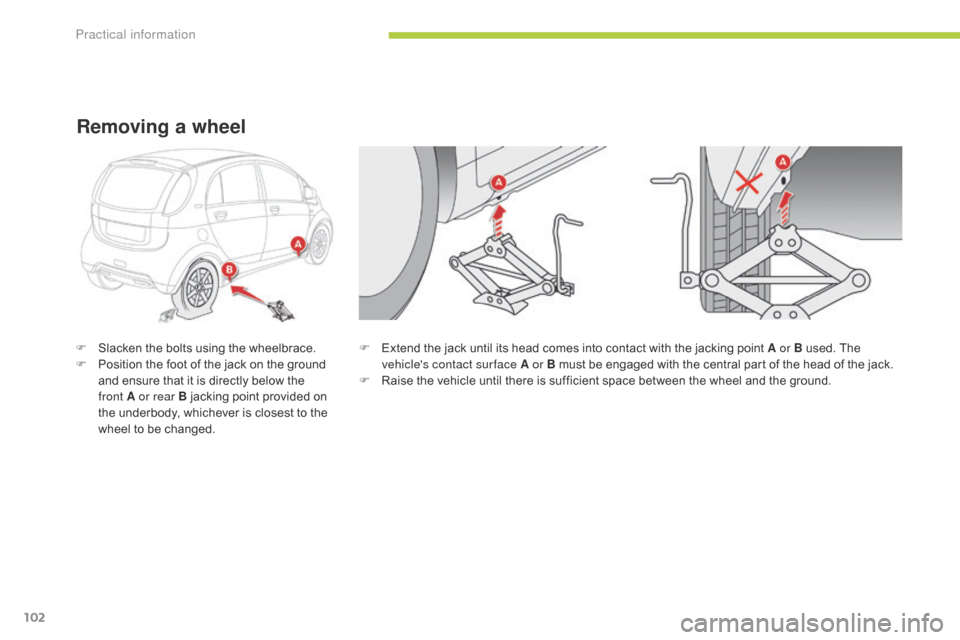 Practical information

Removing a wheel

A

B

A

A

F Slacken the bolts using the wheelbrace.
F Position the foot of the jack on the ground and ensure that it is directly below the front A or rear B jacking point provided on the underbody, whichever is closest to the wheel to be changed.

F Extend the jack until its head comes into contact with the jacking point A or B used. The vehicle's contact surface A or B must be engaged with the central part of the head of the jack.
F Raise the vehicle until there is sufficient space between the wheel and the ground.

102

carmanualsonline.info