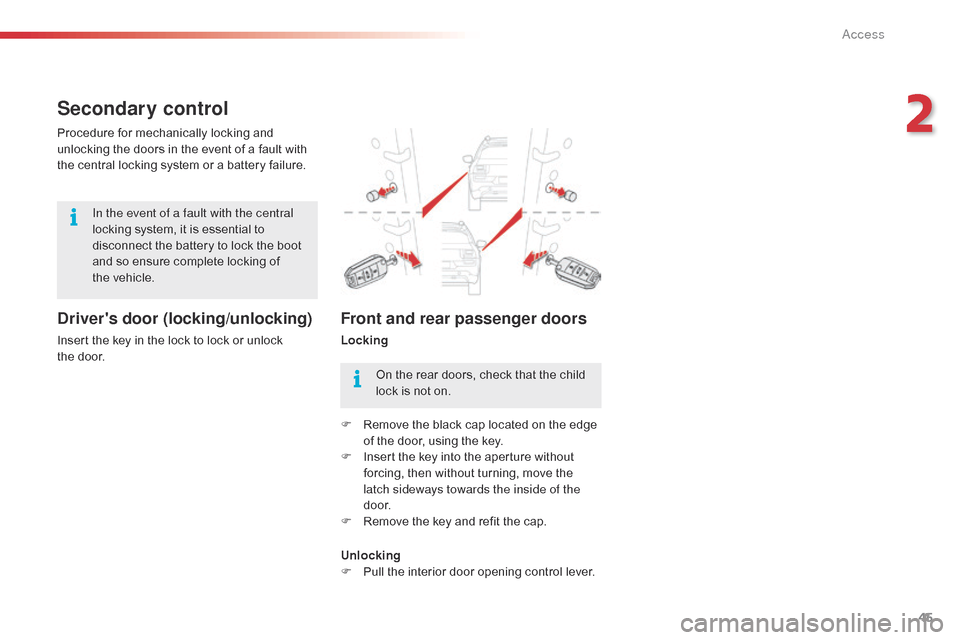 Access

2

Secondary control

Procedure for mechanically locking and unlocking the doors in the event of a fault with the central locking system or a battery failure.

In the event of a fault with the central locking system, it is essential to disconnect the battery to lock the boot and so ensure complete locking of the vehicle.

Driver's door (locking/unlocking)

Insert the key in the lock to lock or unlock the door.

Front and rear passenger doors

Locking

On the rear doors, check that the child lock is not on.

Remove the black cap located on the edge of the door, using the key.
Insert the key into the aperture without forcing, then without turning, move the latch sideways towards the inside of the door.
Remove the key and refit the cap.

Unlocking
Pull the interior door opening control lever.

45

carmanualsonline.info