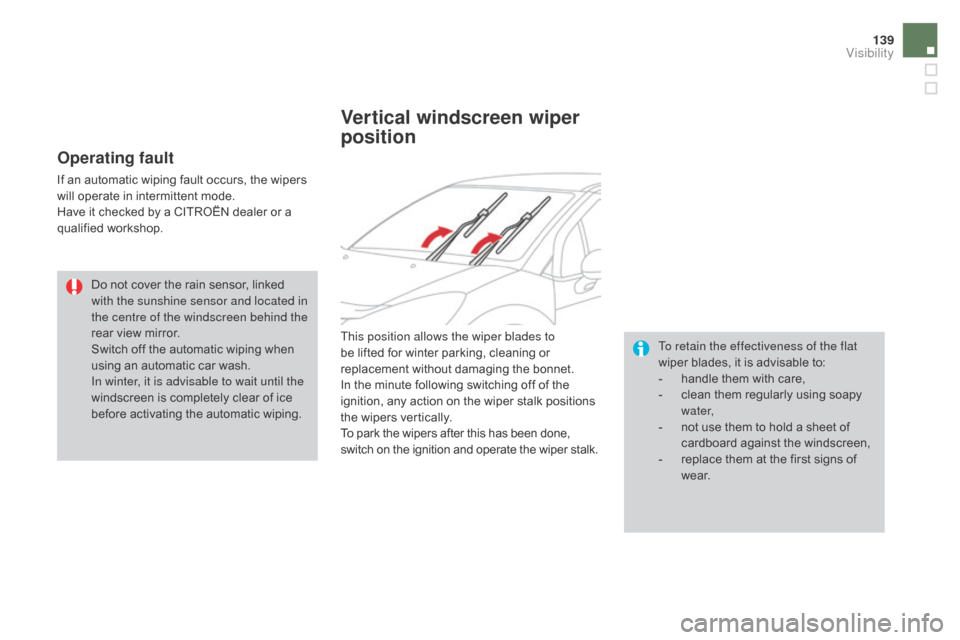 139
Visibility

Operating fault

If an automatic wiping fault occurs, the wipers will operate in intermittent mode.
Have it checked by a CITROËN dealer or a qualified workshop.

Do not cover the rain sensor, linked with the sunshine sensor and located in the centre of the windscreen behind the rear view mirror.
Switch off the automatic wiping when using an automatic car wash.
In winter, it is advisable to wait until the windscreen is completely clear of ice before activating the automatic wiping.

Vertical windscreen wiper position

This position allows the wiper blades to be lifted for winter parking, cleaning or replacement without damaging the bonnet.
In the minute following switching off of the ignition, any action on the wiper stalk positions the wipers vertically.
To park the wipers after this has been done, switch on the ignition and operate the wiper stalk.

To retain the effectiveness of the flat wiper blades, it is advisable to:
- handle them with care,
- clean them regularly using soapy water,
- not use them to hold a sheet of cardboard against the windscreen,
- replace them at the first signs of wear.

carmanualsonline.info