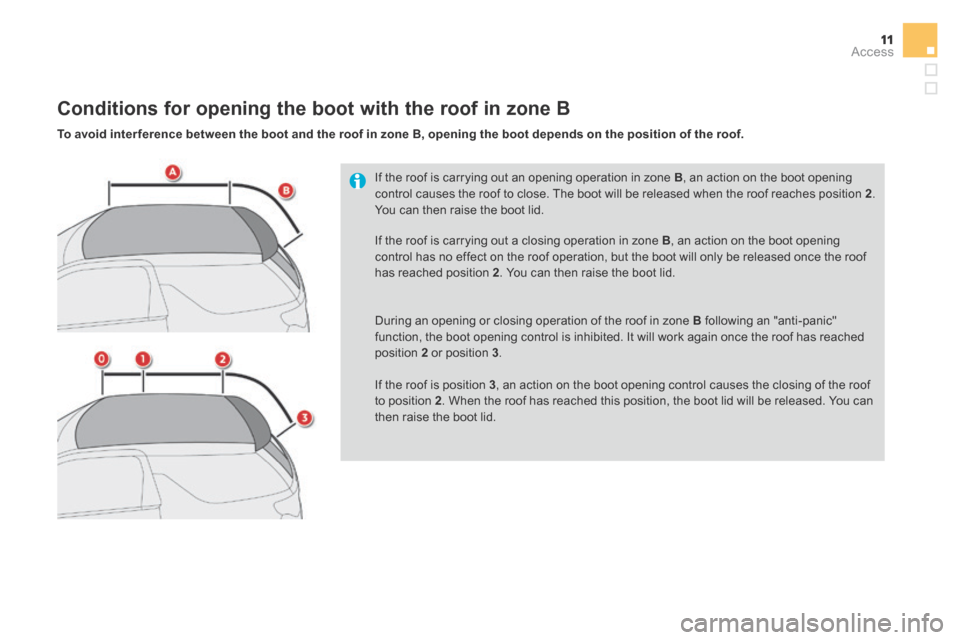 11
Access

Conditions for opening the boot with the roof in zone B

To avoid interference between the boot and the roof in zone B, opening the boot depends on the position of the roof.

A
B

0
1
2
3

If the roof is carrying out an opening operation in zone B, an action on the boot opening control causes the roof to close. The boot will be released when the roof reaches position 2. You can then raise the boot lid.

If the roof is carrying out a closing operation in zone B, an action on the boot opening control has no effect on the roof operation, but the boot will only be released once the roof has reached position 2. You can then raise the boot lid.

During an opening or closing operation of the roof in zone B following an "anti-panic" function, the boot opening control is inhibited. It will work again once the roof has reached position 2 or position 3.

If the roof is position 3, an action on the boot opening control causes the closing of the roof to position 2. When the roof has reached this position, the boot lid will be released. You can then raise the boot lid.

carmanualsonline.info