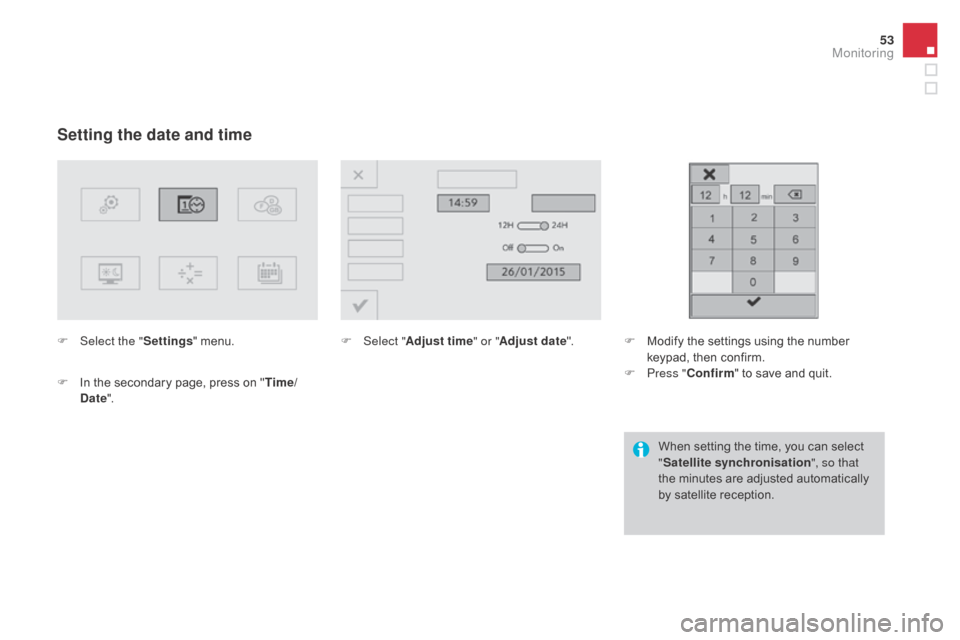 53
Monitoring

Setting the date and time

14:59
12H 24H
Off On
26/01/2015

12 h 12 min
1 2 3
4 5 6
7 8 9
0

Select the "Settings" menu.

In the secondary page, press on "Time/Date".

Select "Adjust time" or "Adjust date".

Modify the settings using the number keypad, then confirm.

Press "Confirm" to save and quit.

When setting the time, you can select "Satellite synchronisation", so that the minutes are adjusted automatically by satellite reception.

carmanualsonline.info