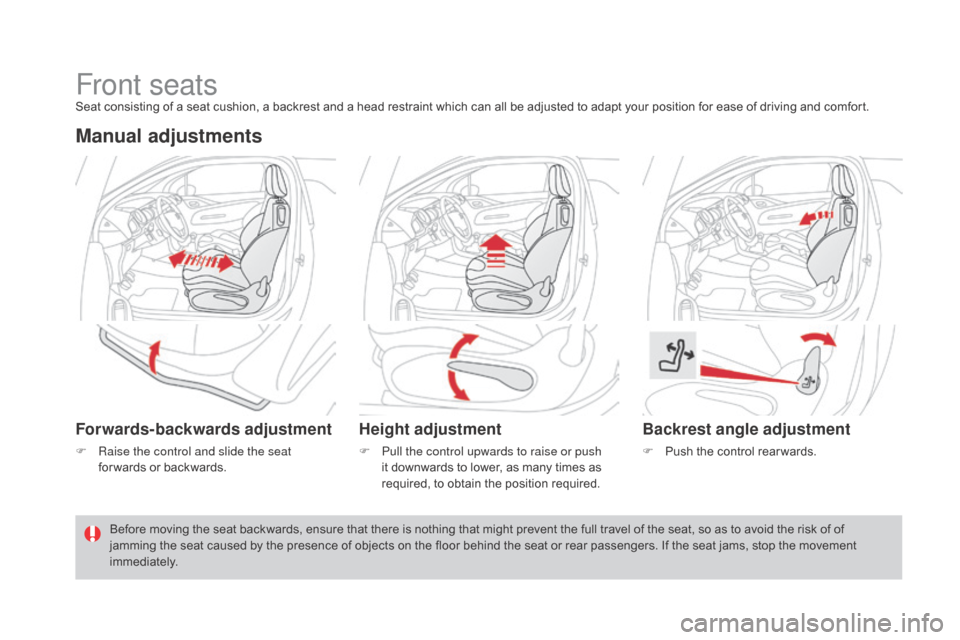 Front seats
Seat consisting of a seat cushion, a backrest and a head restraint which can all be adjusted to adapt your position for ease of driving and comfort.

Manual adjustments

Forwards-backwards adjustment

Raise the control and slide the seat forwards or backwards.

Height adjustment

Pull the control upwards to raise or push it downwards to lower, as many times as required, to obtain the position required.

Backrest angle adjustment

Push the control rearwards.

Before moving the seat backwards, ensure that there is nothing that might prevent the full travel of the seat, so as to avoid the risk of of jamming the seat caused by the presence of objects on the floor behind the seat or rear passengers. If the seat jams, stop the movement immediately.

carmanualsonline.info