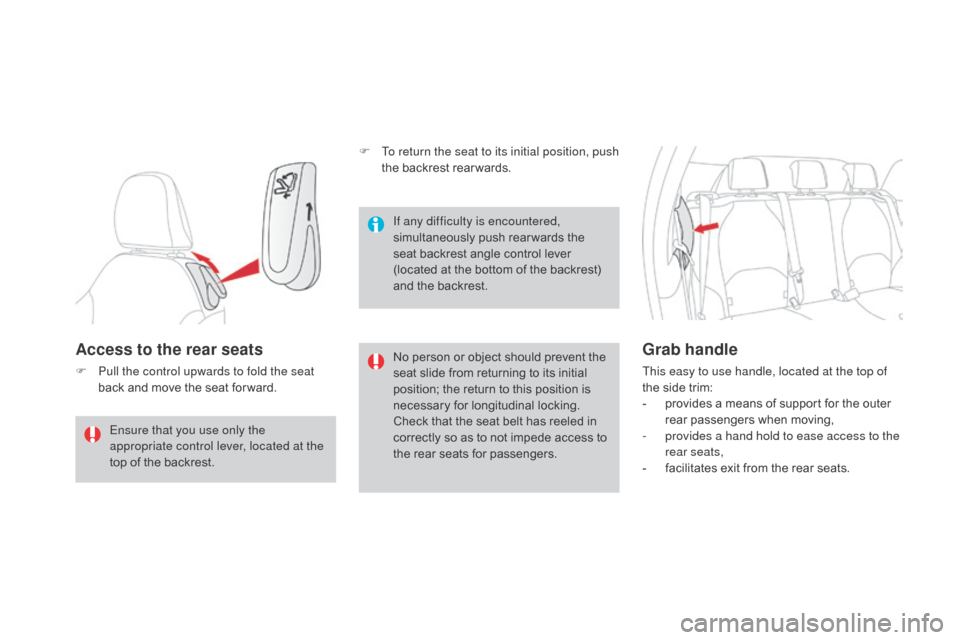 Access to the rear seats

F Pull the control upwards to fold the seat back and move the seat forward.

Ensure that you use only the appropriate control lever, located at the top of the backrest.

F To return the seat to its initial position, push the backrest rearwards.

If any difficulty is encountered, simultaneously push rearwards the seat backrest angle control lever (located at the bottom of the backrest) and the backrest.

No person or object should prevent the seat slide from returning to its initial position; the return to this position is necessary for longitudinal locking.
Check that the seat belt has reeled in correctly so as to not impede access to the rear seats for passengers.

Grab handle

This easy to use handle, located at the top of the side trim:
- provides a means of support for the outer rear passengers when moving,
- provides a hand hold to ease access to the rear seats,
- facilitates exit from the rear seats.

carmanualsonline.info