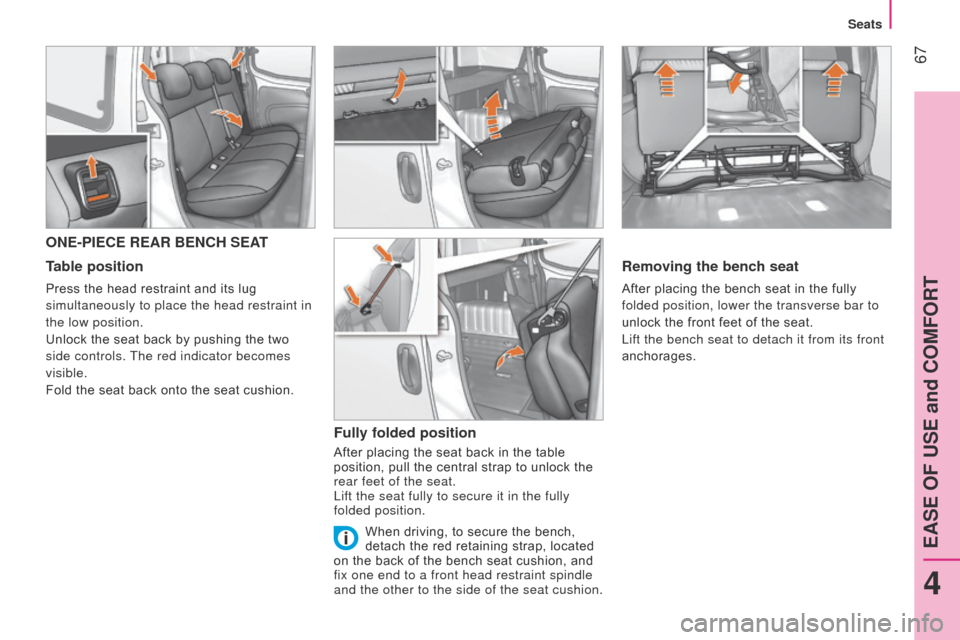 Seats

67

ONE-PIECE REAR BENCH SEAT

Table position

Press the head restraint and its lug simultaneously to place the head restraint in the low position.
Unlock the seat back by pushing the two side controls. The red indicator becomes visible.
Fold the seat back onto the seat cushion.

Fully folded position

After placing the seat back in the table position, pull the central strap to unlock the rear feet of the seat.
Lift the seat fully to secure it in the fully folded position.

When driving, to secure the bench, detach the red retaining strap, located on the back of the bench seat cushion, and fix one end to a front head restraint spindle and the other to the side of the seat cushion.

Removing the bench seat

After placing the bench seat in the fully folded position, lower the transverse bar to unlock the front feet of the seat.
Lift the bench seat to detach it from its front anchorages.

EASE OF USE and COMFORT

4

carmanualsonline.info