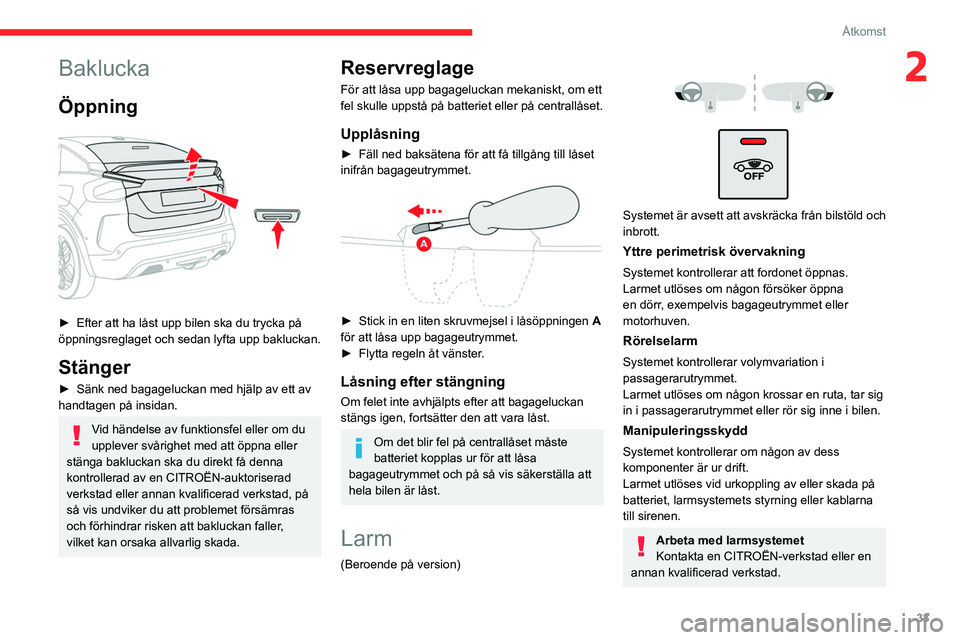 Åtkomst

2

Baklucka

Öppning

► Efter att ha låst upp bilen ska du trycka på öppningsreglaget och sedan lyfta upp bakluckan.

Stänger

► Sänk ned bagageluckan med hjälp av ett av handtagen på insidan.

Vid händelse av funktionsfel eller om du upplever svårighet med att öppna eller stänga bakluckan ska du direkt få denna kontrollerad av en CITROËN-auktoriserad verkstad eller annan kvalificerad verkstad, på så vis undviker du att problemet försämras och förhindrar risken att bakluckan faller, vilket kan orsaka allvarlig skada.

Reservreglage

För att låsa upp bagageluckan mekaniskt, om ett fel skulle uppstå på batteriet eller på centrallåset.

Upplåsning

► Fäll ned baksätena för att få tillgång till låset inifrån bagageutrymmet.

A

► Stick in en liten skruvmejsel i låsöppningen A för att låsa upp bagageutrymmet.
► Flytta regeln åt vänster.

Låsning efter stängning

Om felet inte avhjälpts efter att bagageluckan stängs igen, fortsätter den att vara låst.

Om det blir fel på centrallåset måste batteriet kopplas ur för att låsa bagageutrymmet och på så vis säkerställa att hela bilen är låst.

Larm

(Beroende på version)

OFF

Systemet är avsett att avskräcka från bilstöld och inbrott.

Yttre perimetrisk övervakning

Systemet kontrollerar att fordonet öppnas.
Larmet utlöses om någon försöker öppna en dörr, exempelvis bagageutrymmet eller motorhuven.

Rörelselarm

Systemet kontrollerar volymvariation i passagerarutrymmet.
Larmet utlöses om någon krossar en ruta, tar sig in i passagerarutrymmet eller rör sig inne i bilen.

Manipuleringsskydd

Systemet kontrollerar om någon av dess komponenter är ur drift.
Larmet utlöses vid urkoppling av eller skada på batteriet, larmsystemets styrning eller kablarna till sirenen.

Arbeta med larmsystemet
Kontakta en CITROËN-verkstad eller en annan kvalificerad verkstad.

31

carmanualsonline.info