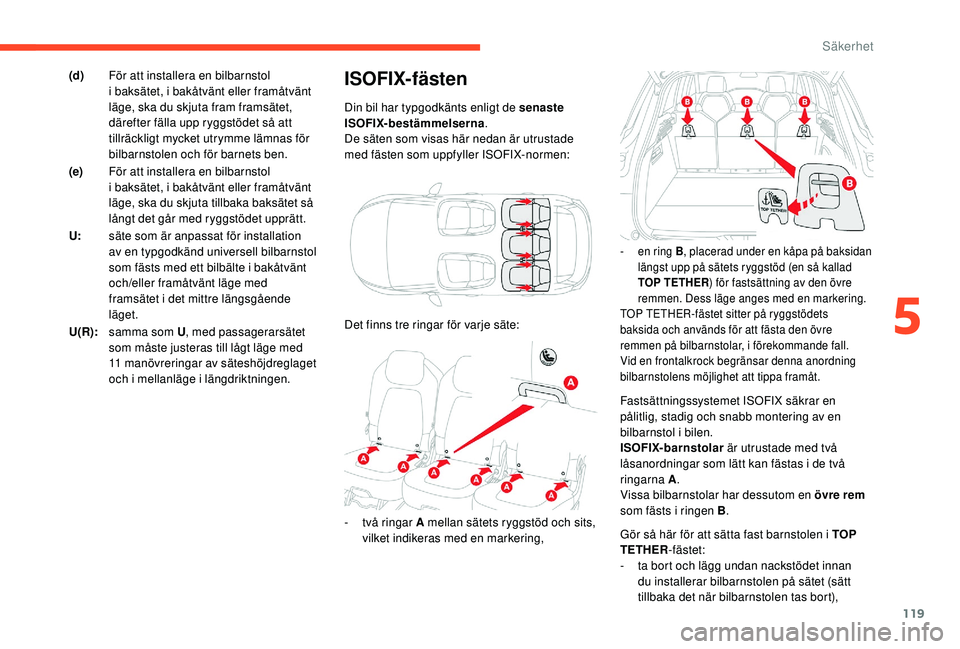 Säkerhet

(d) För att installera en bilbarnstol i baksätet, i bakåtvänt eller framåtvänt läge, ska du skjuta fram framsätet, därefter fälla upp ryggstödet så att tillräckligt mycket utrymme lämnas för bilbarnstolen och för barnets ben.

(e) För att installera en bilbarnstol i baksätet, i bakåtvänt eller framåtvänt läge, ska du skjuta tillbaka baksätet så långt det går med ryggstödet upprätt.

U: säte som är anpassat för installation av en typgodkänd universell bilbarnstol som fästs med ett bilbälte i bakåtvänt och/eller framåtvänt läge med framsätet i det mittre längsgående läget.

U(R): samma som U, med passagerarsätet som måste justeras till lågt läge med 11 manövreringar av säteshöjdreglaget och i mellanläge i längdriktningen.

ISOFIX-fästen

Din bil har typgodkänts enligt de senaste ISOFIX-bestämmelserna.
De säten som visas här nedan är utrustade med fästen som uppfyller ISOFIX-normen:

Det finns tre ringar för varje säte:

A A A A A A A

- två ringar A mellan sätets ryggstöd och sits, vilket indikeras med en markering,

B B B B

TOP TETHER

- en ring B, placerad under en kåpa på baksidan längst upp på sätets ryggstöd (en så kallad TOP TETHER) för fastsättning av den övre remmen. Dess läge anges med en markering.
TOP TETHER-fästet sitter på ryggstödets baksida och används för att fästa den övre remmen på bilbarnstolar, i förekommande fall. Vid en frontalkrock begränsar denna anordning bilbarnstolens möjlighet att tippa framåt.

Fastsättningssystemet ISOFIX säkrar en pålitlig, stadig och snabb montering av en bilbarnstol i bilen.
ISOFIX-barnstolar är utrustade med två låsanordningar som lätt kan fästas i de två ringarna A.
Vissa bilbarnstolar har dessutom en övre rem som fästs i ringen B.

Gör så här för att sätta fast barnstolen i TOP TETHER-fästet:
- ta bort och lägg undan nackstödet innan du installerar bilbarnstolen på sätet (sätt tillbaka det när bilbarnstolen tas bort),

5

119

carmanualsonline.info