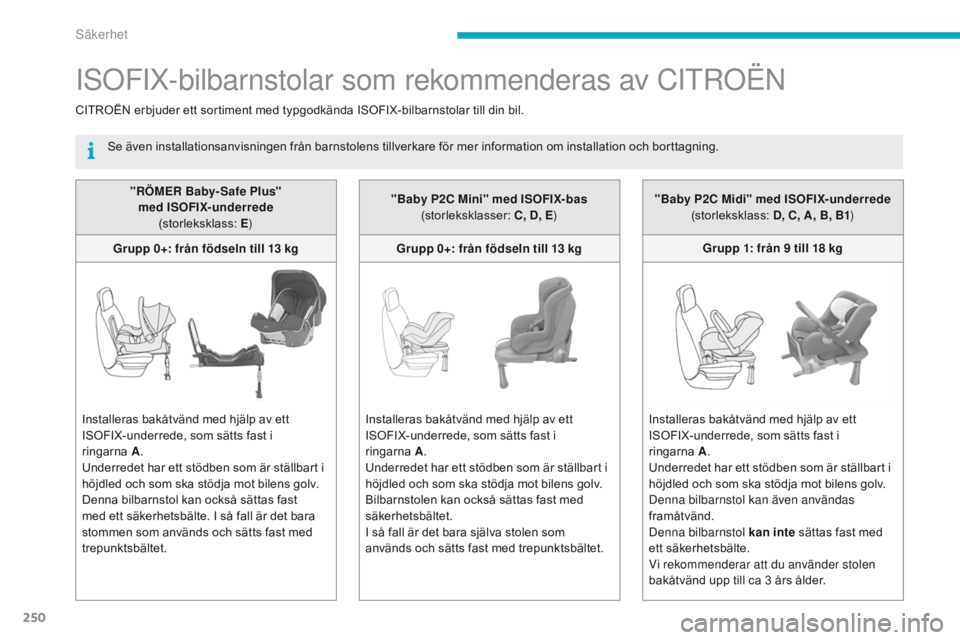 Säkerhet

ISOFIX-bilbarnstolar som rekommenderas av CITROËN

CITROËN erbjuder ett sortiment med typgodkända ISOFIX-bilbarnstolar till din bil.

Se även installationsanvisningen från barnstolens tillverkare för mer information om installation och borttagning.

"RÖMER Baby-Safe Plus" med ISOFIX-underrede
(storleksklass: E)

Grupp 0+: från födseln till 13 kg

Installeras bakåtvänd med hjälp av ett ISOFIX-underrede, som sätts fast i ringarna A.
Underredet har ett stödben som är ställbart i höjdled och som ska stödja mot bilens golv.
Denna bilbarnstol kan också sättas fast med ett säkerhetsbälte. I så fall är det bara stommen som används och sätts fast med trepunktsbältet.

"Baby P2C Mini" med ISOFIX-bas
(storleksklasser: C, D, E)

Grupp 0+: från födseln till 13 kg

Installeras bakåtvänd med hjälp av ett ISOFIX-underrede, som sätts fast i ringarna A.
Underredet har ett stödben som är ställbart i höjdled och som ska stödja mot bilens golv.
Bilbarnstolen kan också sättas fast med säkerhetsbältet.
I så fall är det bara själva stolen som används och sätts fast med trepunktsbältet.

"Baby P2C Midi" med ISOFIX-underrede
(storleksklass: D, C, A, B, B1)

Grupp 1: från 9 till 18 kg

Installeras bakåtvänd med hjälp av ett ISOFIX-underrede, som sätts fast i ringarna A.
Underredet har ett stödben som är ställbart i höjdled och som ska stödja mot bilens golv.
Denna bilbarnstol kan även användas framåtvänd.
Denna bilbarnstol kan inte sättas fast med ett säkerhetsbälte.
Vi rekommenderar att du använder stolen bakåtvänd upp till ca 3 års ålder.

250

carmanualsonline.info