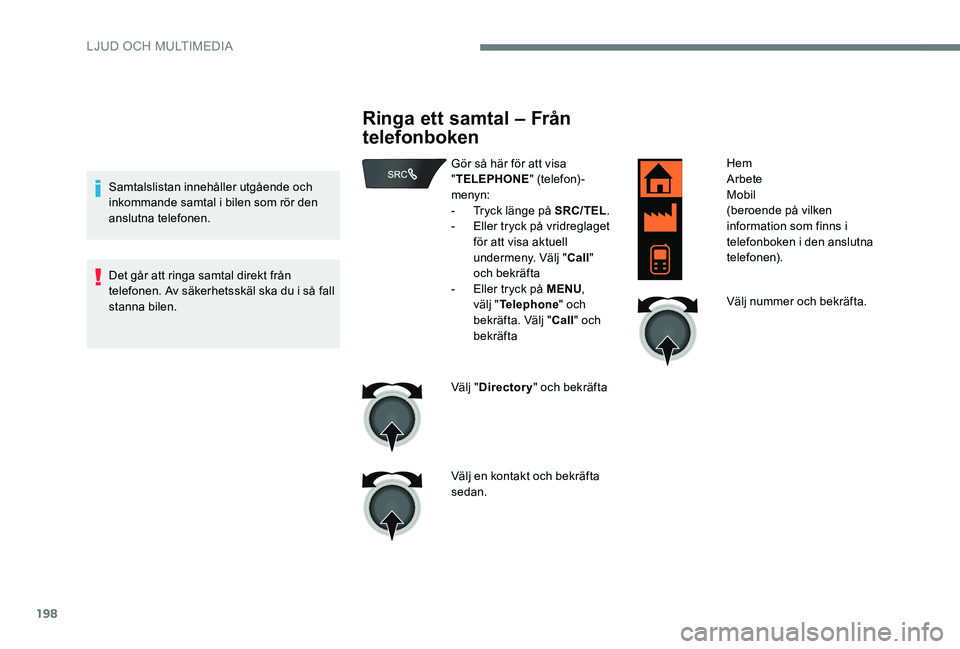 LJUD OCH MULTIMEDIA

Samtalslistan innehåller utgående och inkommande samtal i bilen som rör den anslutna telefonen.

Det går att ringa samtal direkt från telefonen. Av säkerhetsskäl ska du i så fall stanna bilen.

Ringa ett samtal – Från telefonboken

SRC

Gör så här för att visa "TELEPHONE" (telefon)-menyn:
- Tryck länge på SRC/TEL.
- Eller tryck på vridreglaget för att visa aktuell undermeny. Välj "Call" och bekräfta
- Eller tryck på MENU, välj "Telephone" och bekräfta. Välj "Call" och bekräfta

Välj "Directory" och bekräfta

Välj en kontakt och bekräfta sedan.

Hem
Arbete
Mobil
(beroende på vilken information som finns i telefonboken i den anslutna telefonen).

Välj nummer och bekräfta.

198

carmanualsonline.info