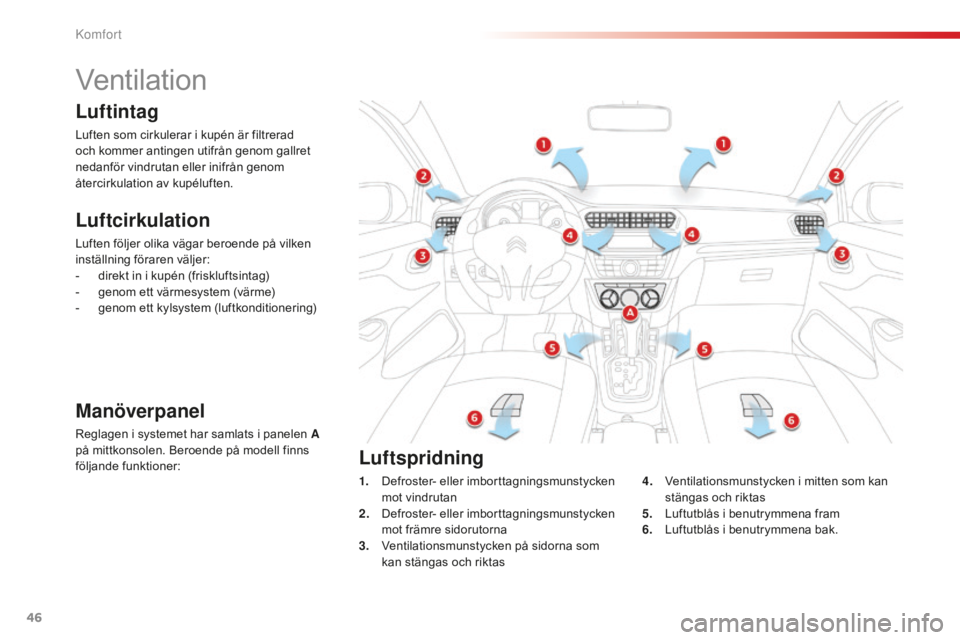 Komfort

Ventilation

Luftintag

Luften som cirkulerar i kupén är filtrerad och kommer antingen utifrån genom gallret nedanför vindrutan eller inifrån genom återcirkulation av kupéluften.

Luftcirkulation

Luften följer olika vägar beroende på vilken inställning föraren väljer:
- direkt in i kupén (friskluftsintag)
- genom ett värmesystem (värme)
- genom ett kylsystem (luftkonditionering)

Manöverpanel

Reglagen i systemet har samlats i panelen A på mittkonsolen. Beroende på modell finns följande funktioner:

1 1 2 2 3 3 4 4 A 5 5 6 6

Luftspridning

1. Defroster- eller imborttagningsmunstycken mot vindrutan
2. Defroster- eller imborttagningsmunstycken mot främre sidorutorna
3. Ventilationsmunstycken på sidorna som kan stängas och riktas

4. Ventilationsmunstycken i mitten som kan stängas och riktas
5. Luftutblås i benutrymmena fram
6. Luftutblås i benutrymmena bak.

46

carmanualsonline.info